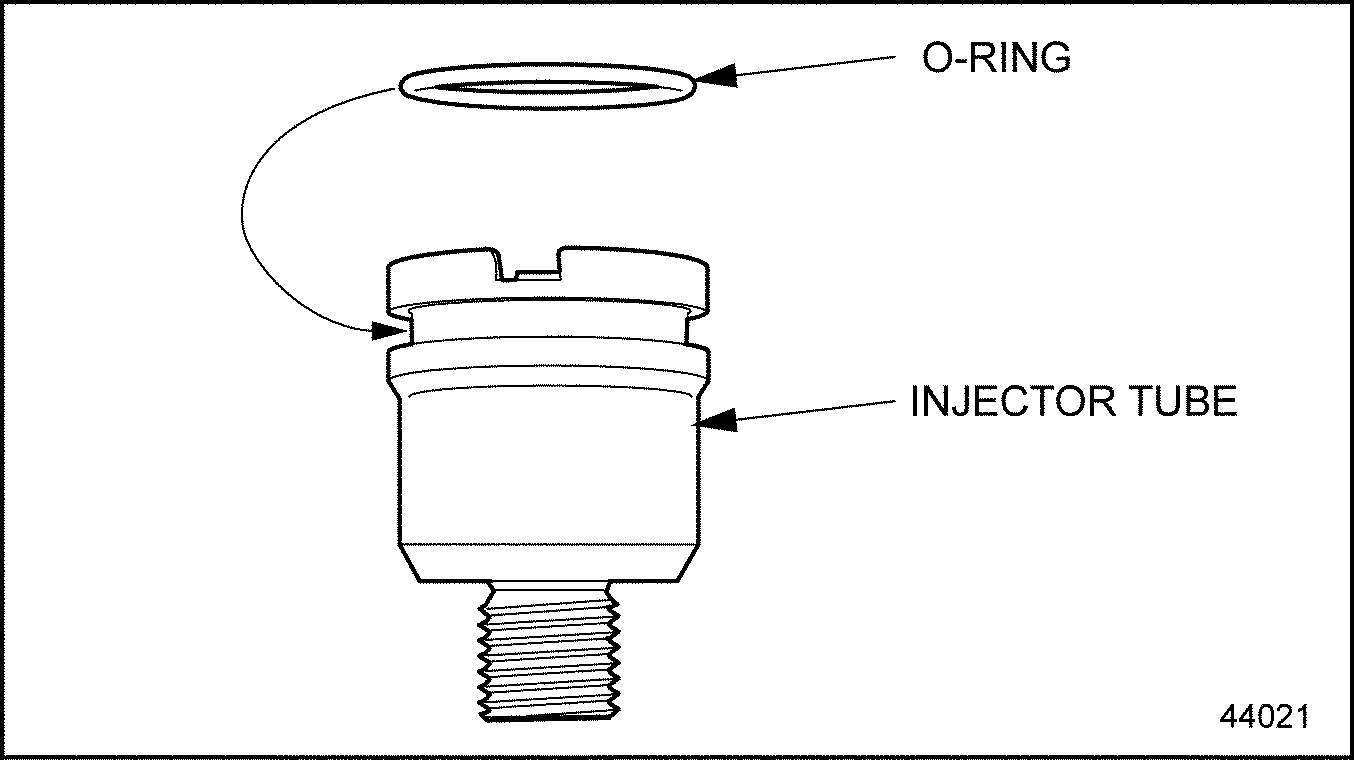 O-RING

INJECTOR TUBE

44021