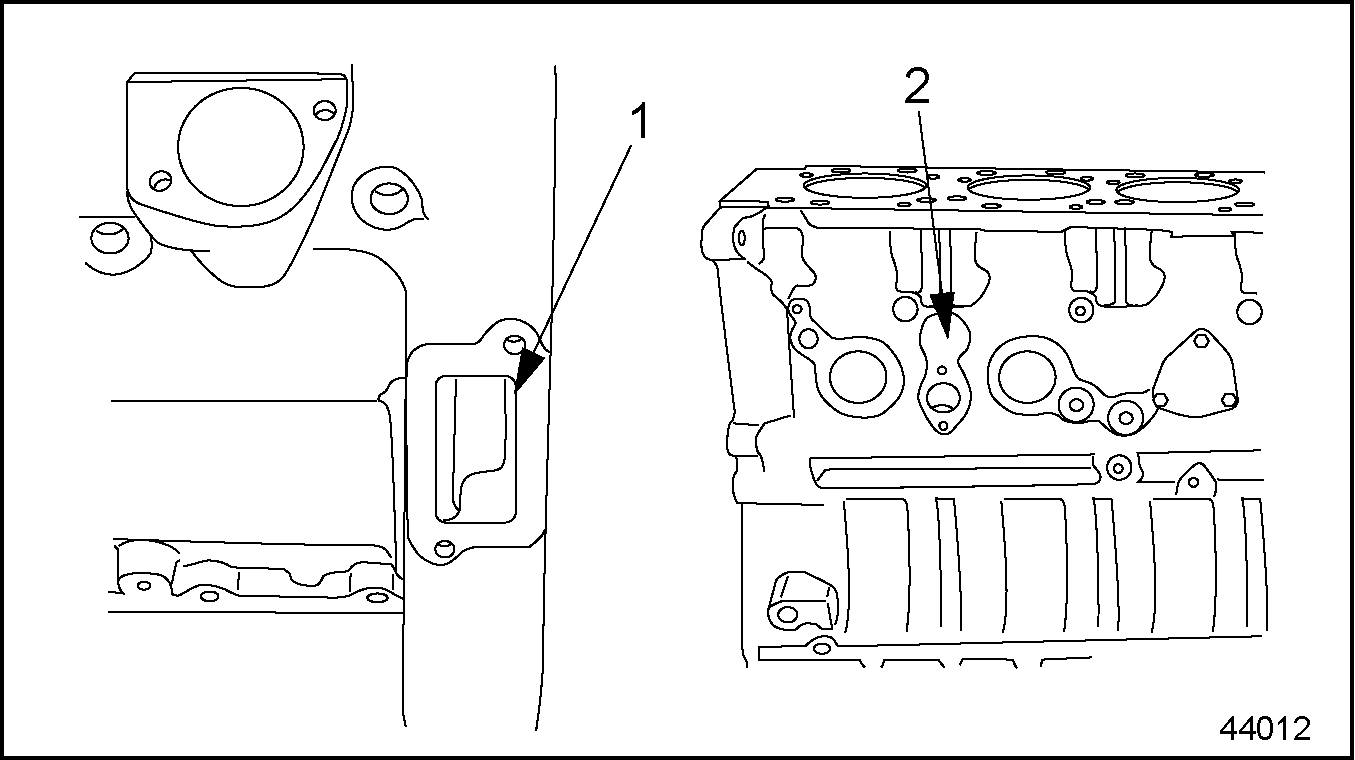 1

2

44012