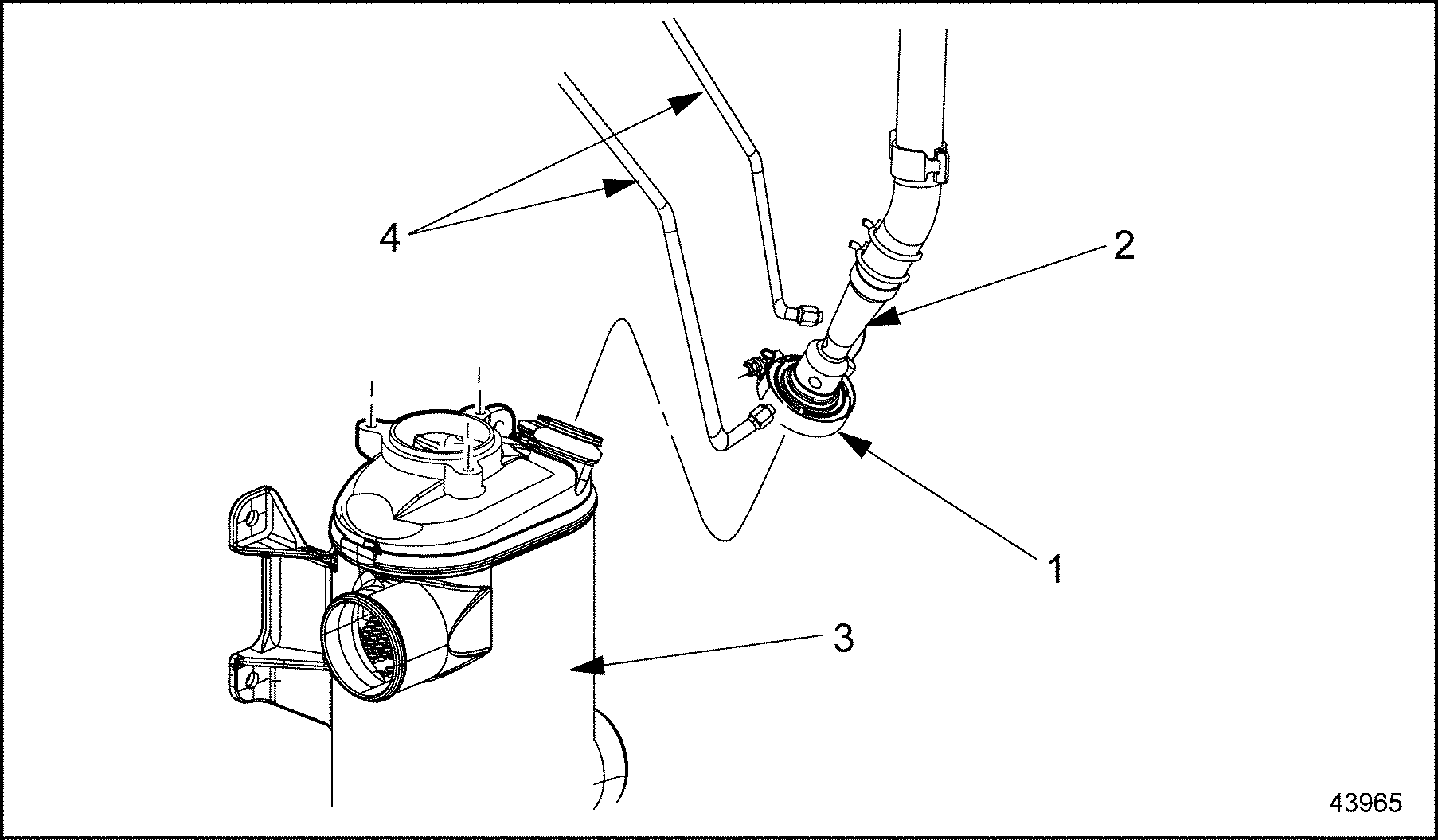 4
2
1
3
43965