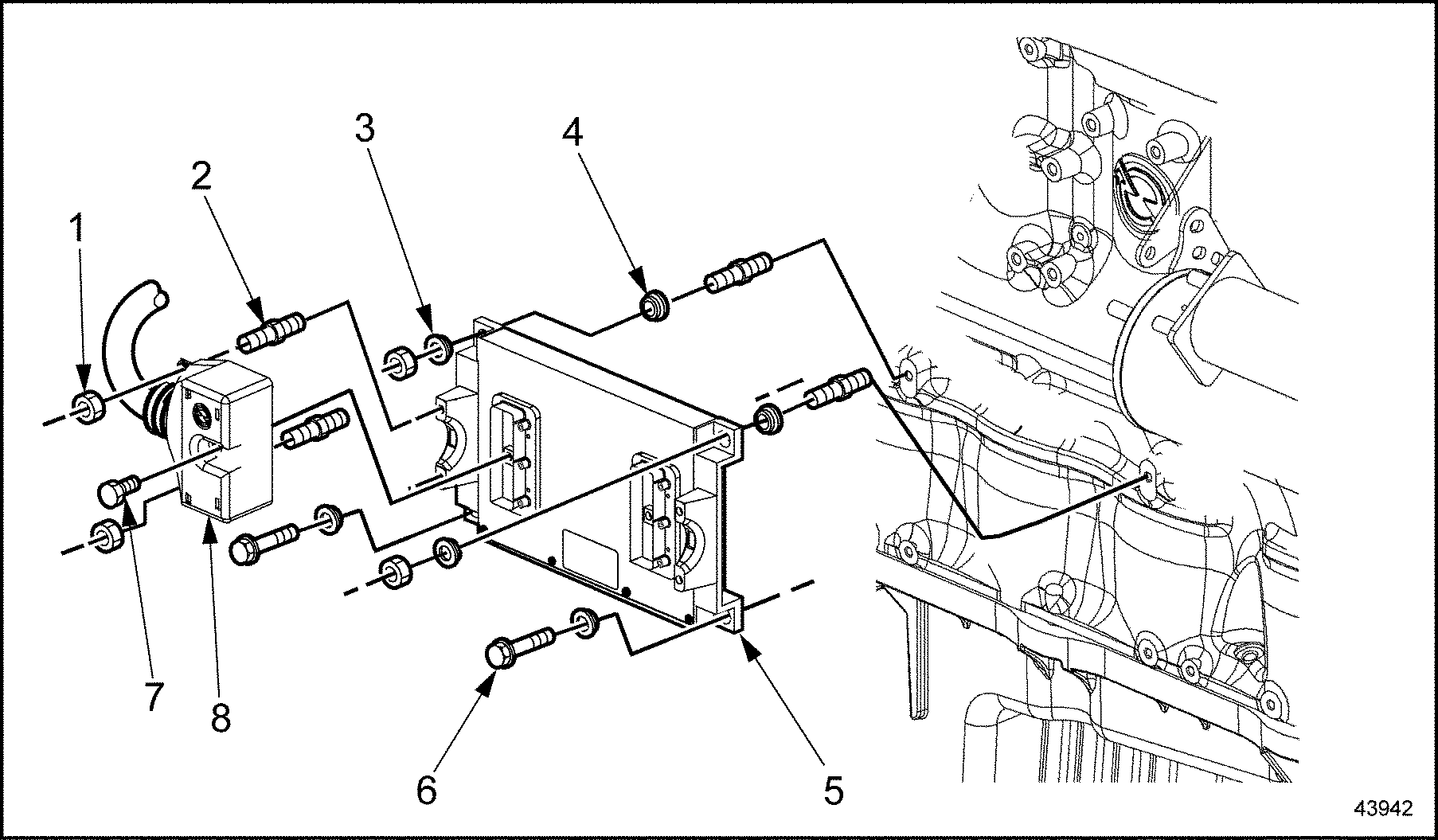 1
2
3
4
7
8
6
5
43942