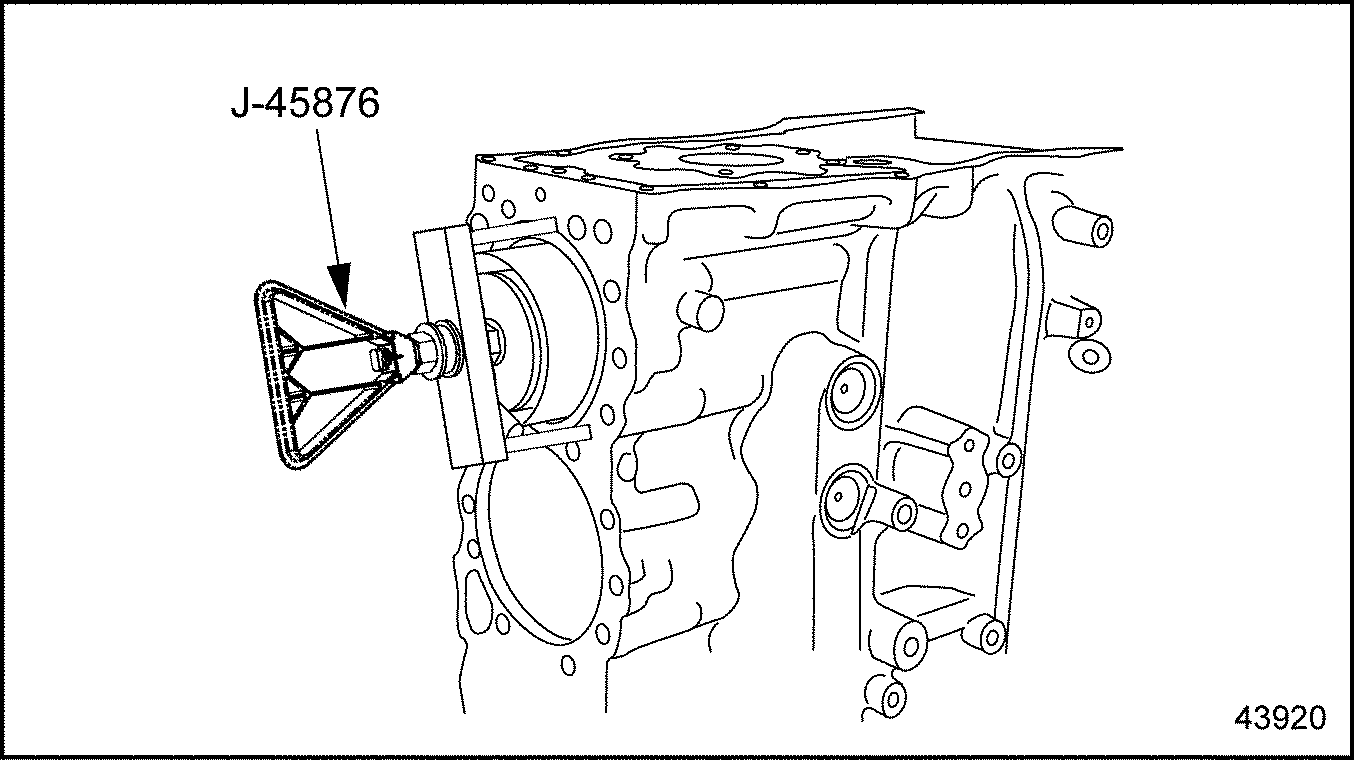 J-45876

43920