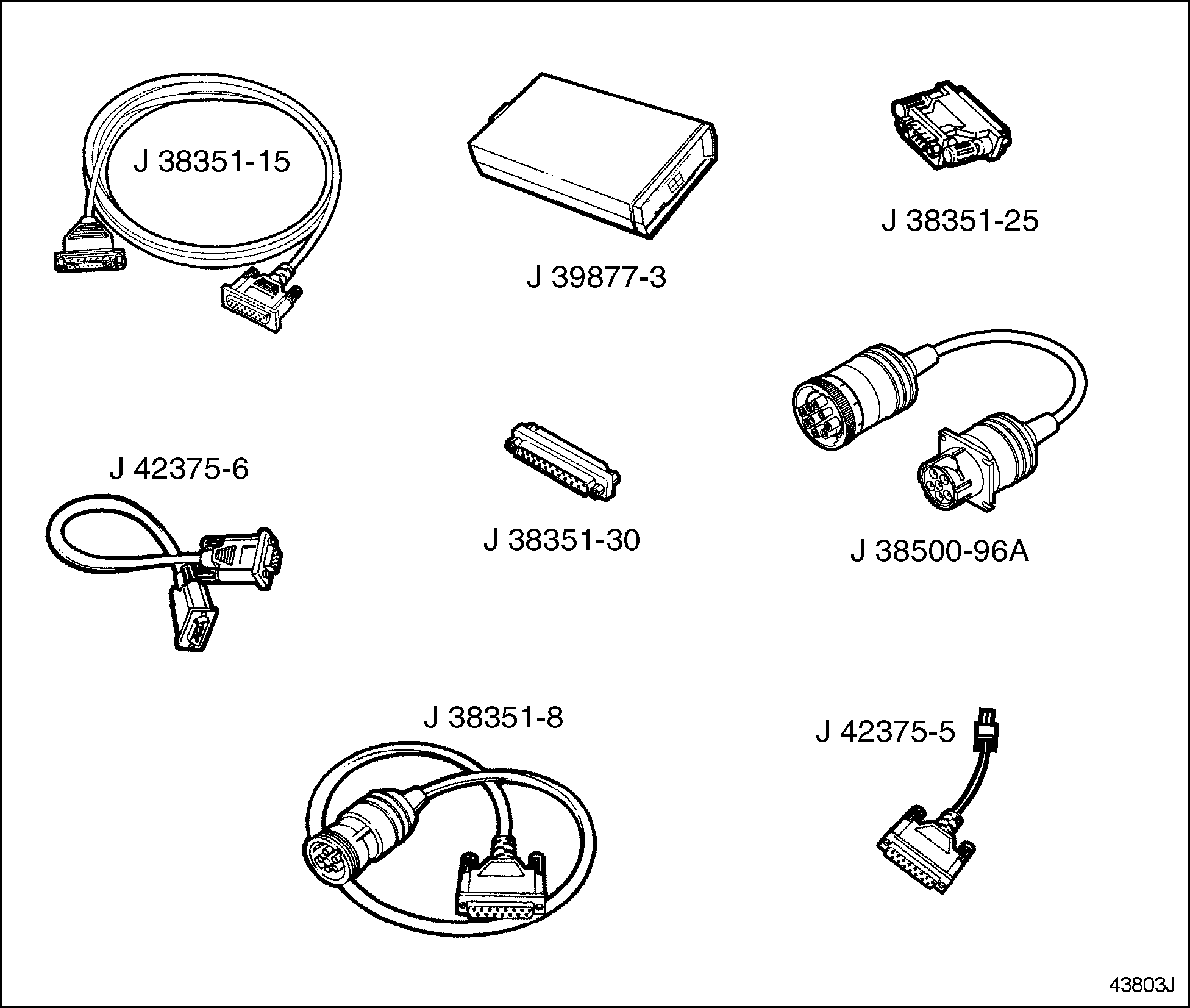 J 38351-15

J 39877-3

J 38351-25

J 42375-6

J 38351-30

J 38500-96A

J 38351-8

J 42375-5

43803J