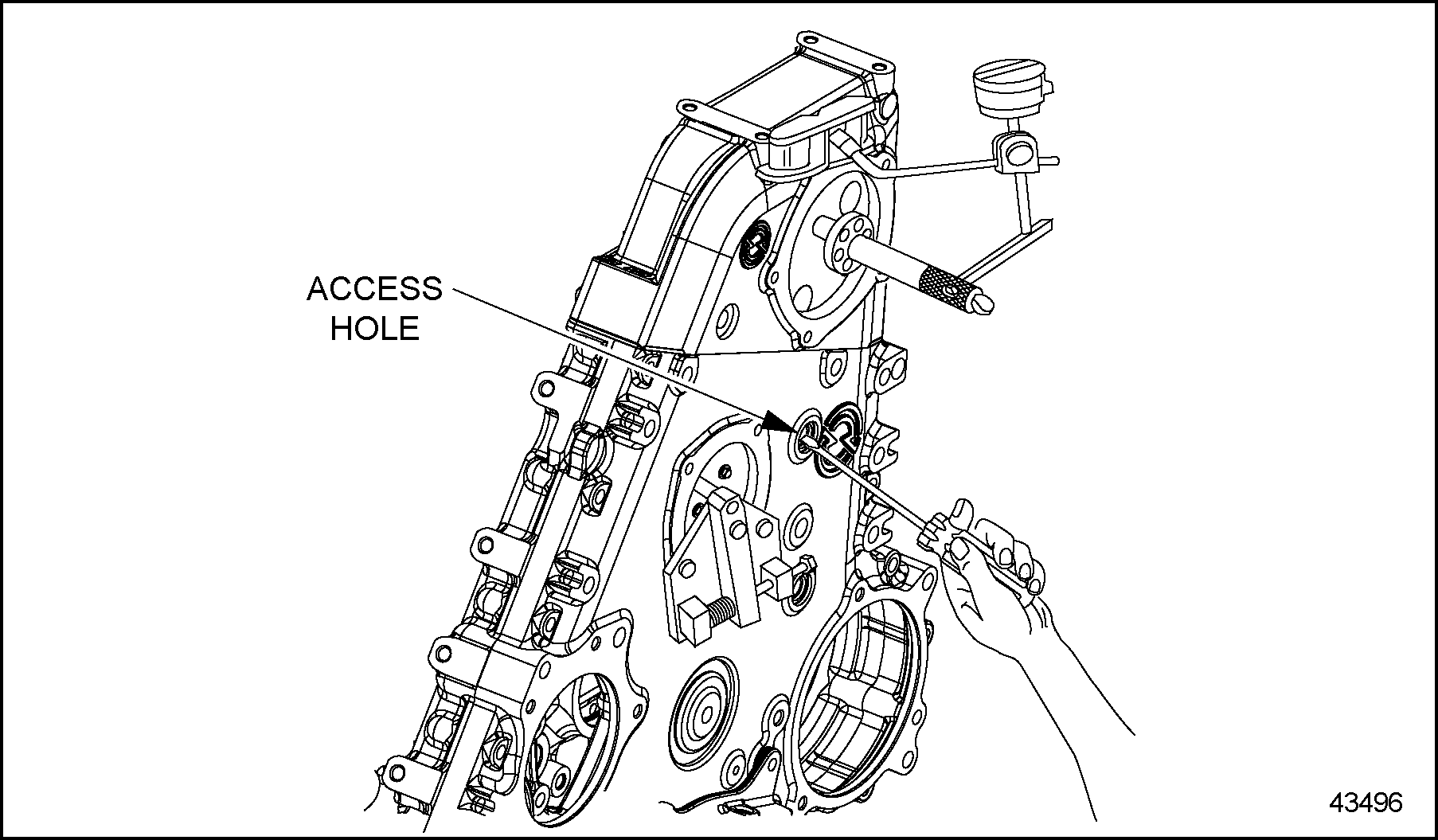 ACCESS HOLE

43496