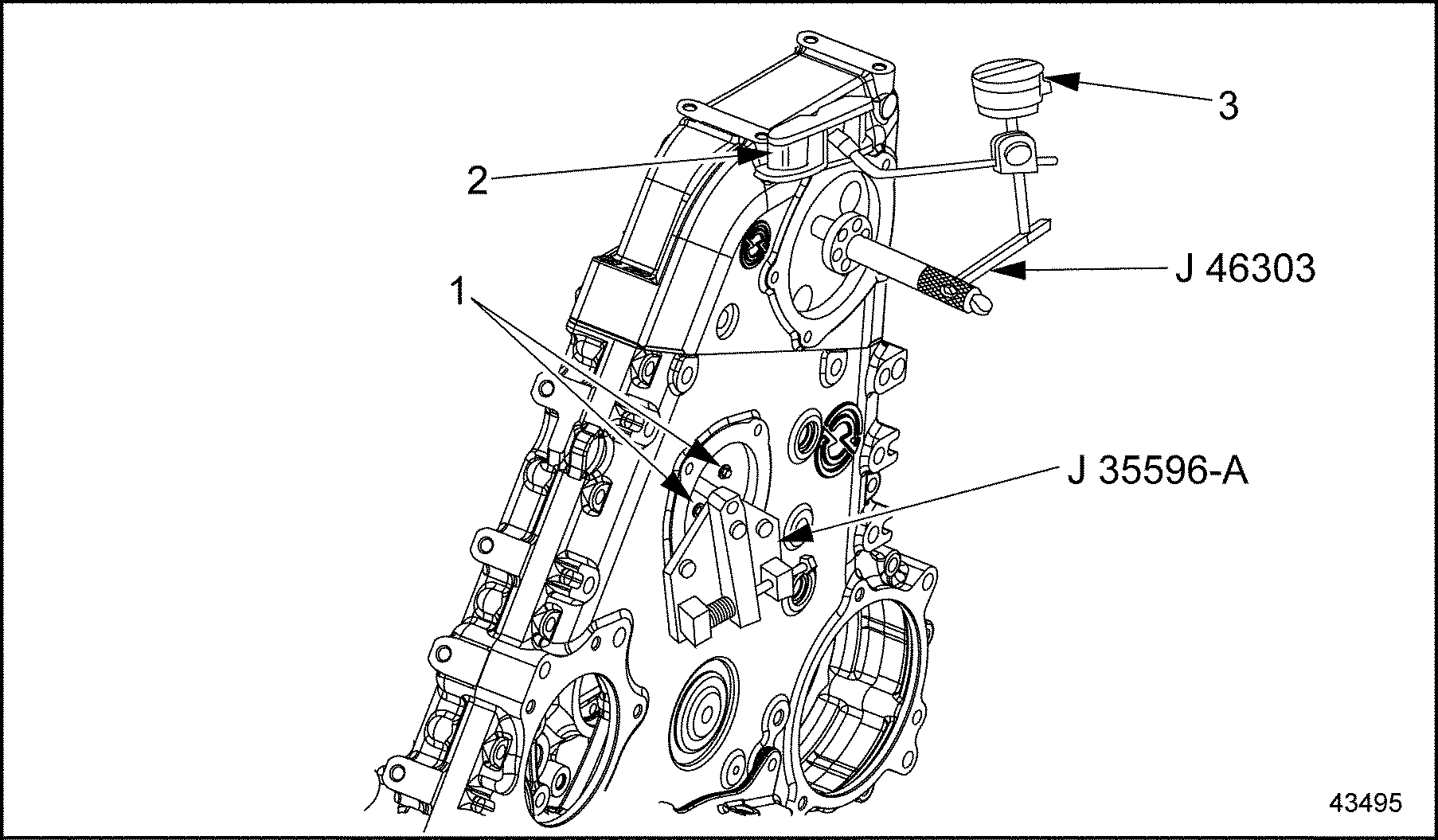 3

2

J 46303

1

J 35596-A

43495