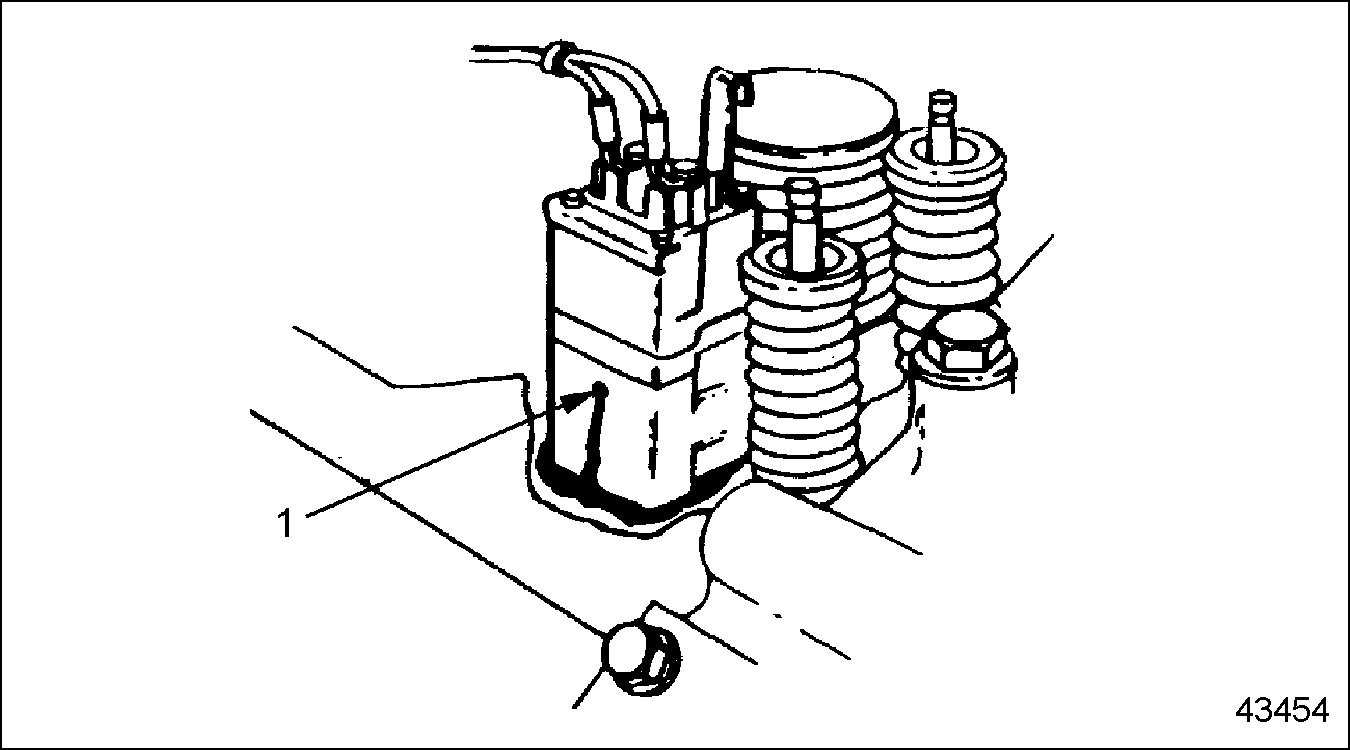 1

43454