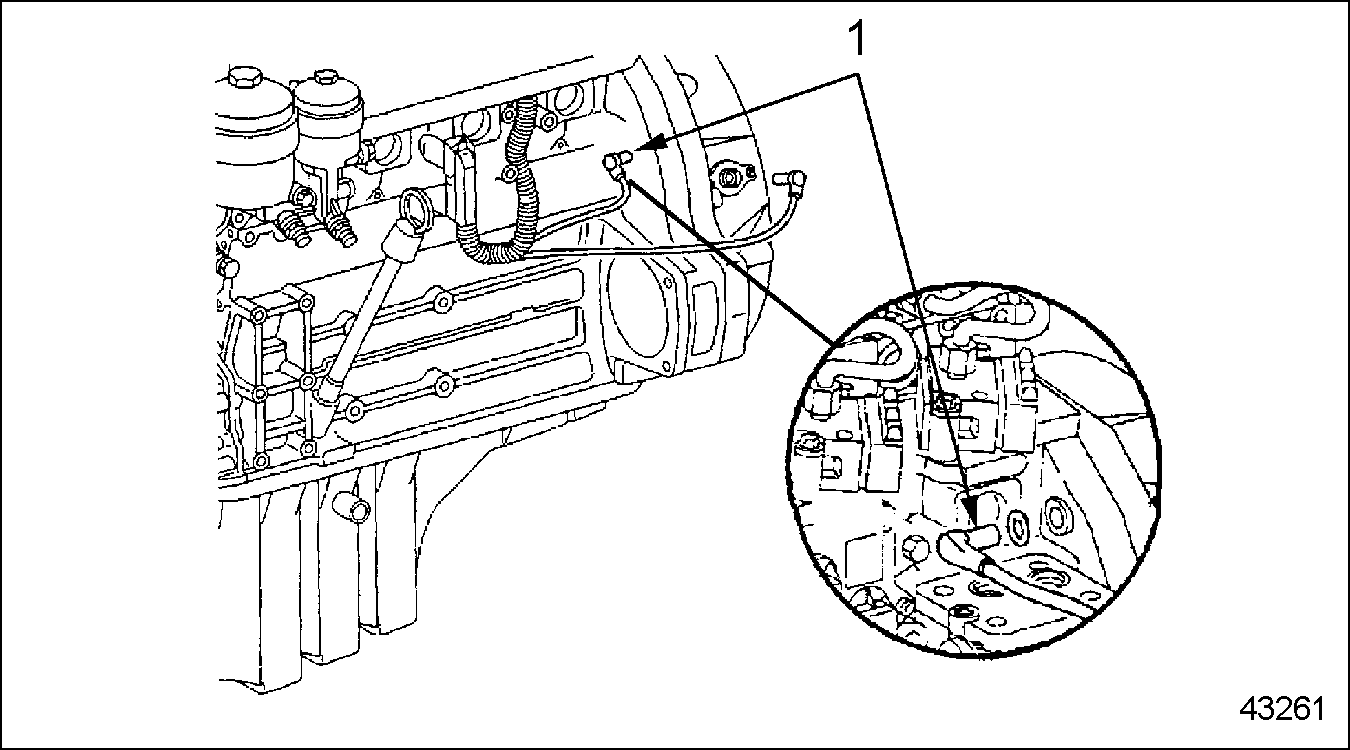 1

43261