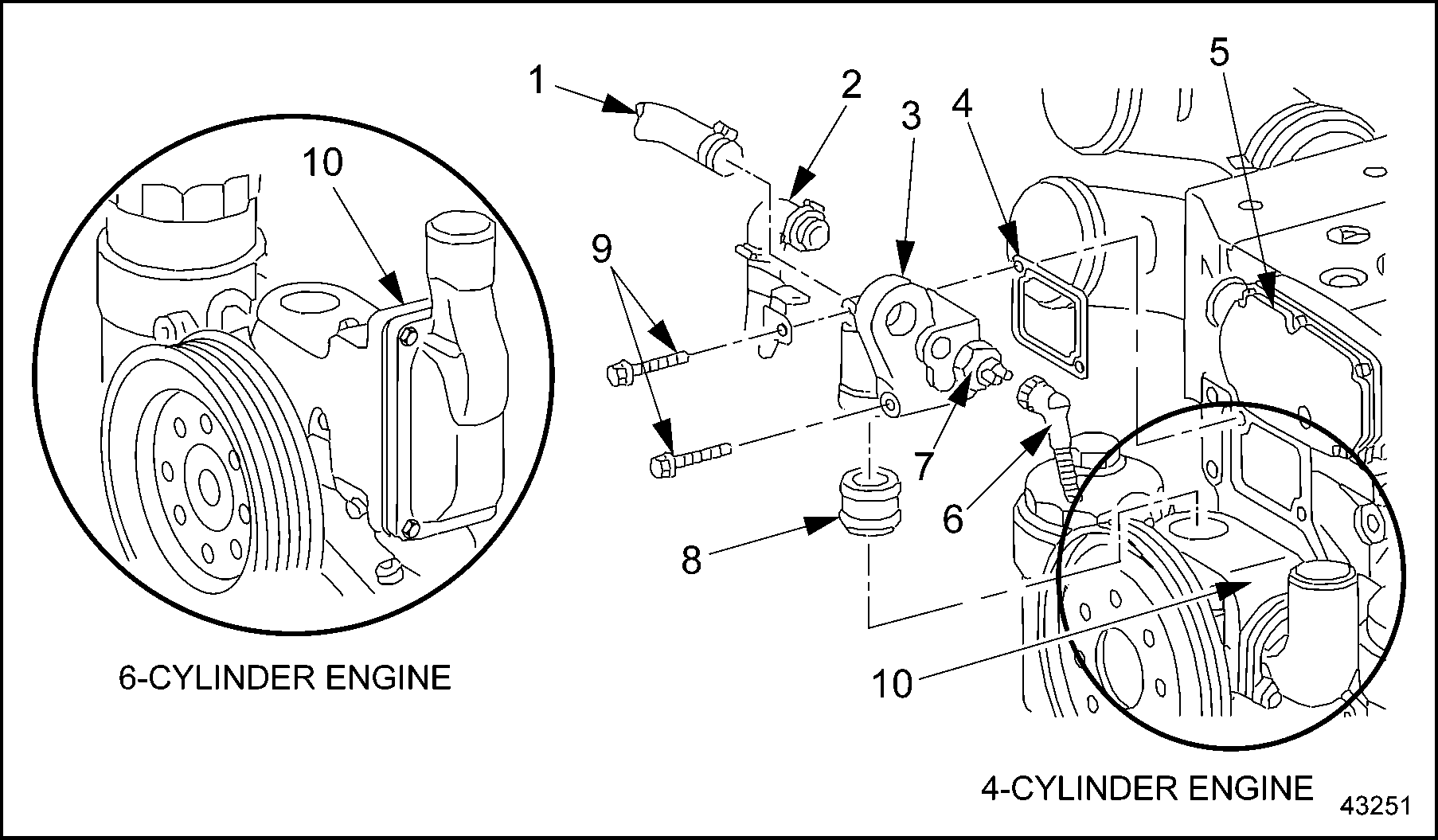 1
2
3
4
5
10
9
7
6
8
10

6-CYLINDER ENGINE

4-CYLINDER ENGINE

43251