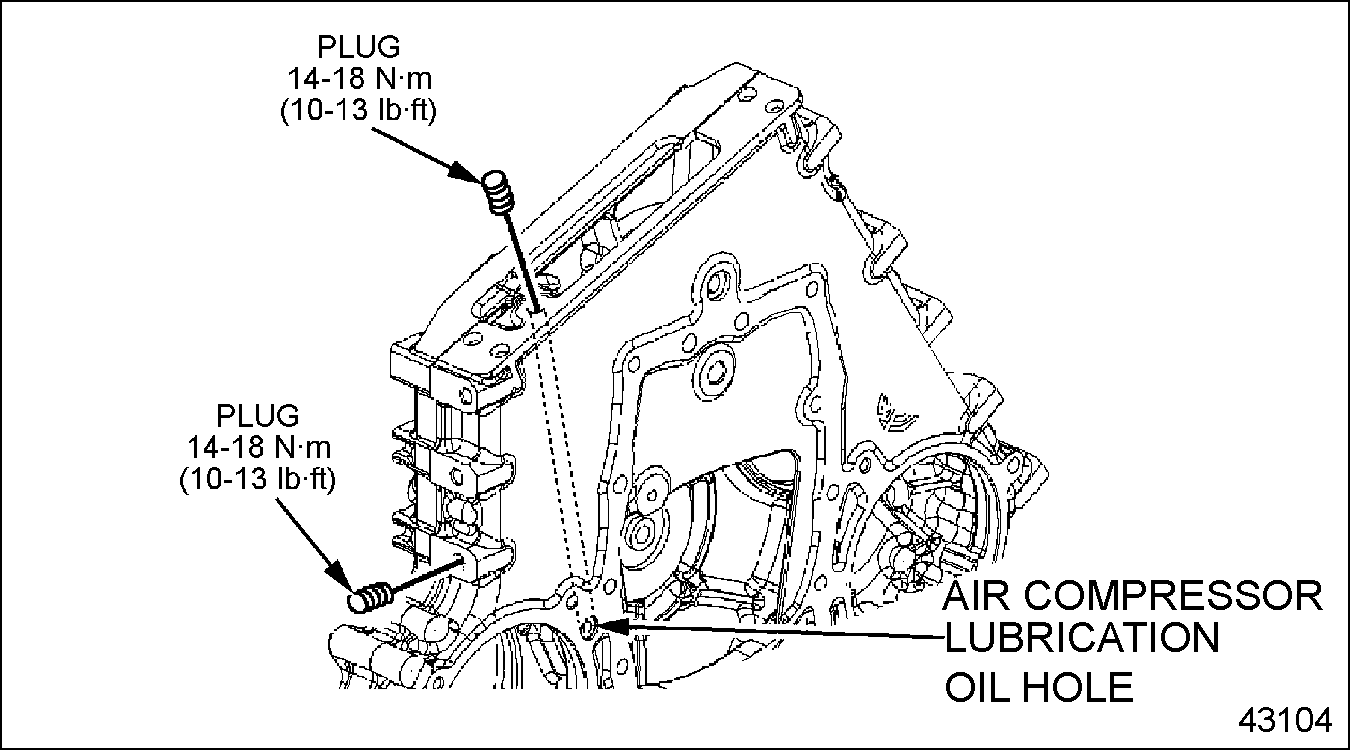 PLUG
14-18 N·m
(10-13 lb·ft)

PLUG
14-18 N·m
(10-13 lb·ft)

AIR COMPRESSOR
LUBRICATION
OIL HOLE

43104