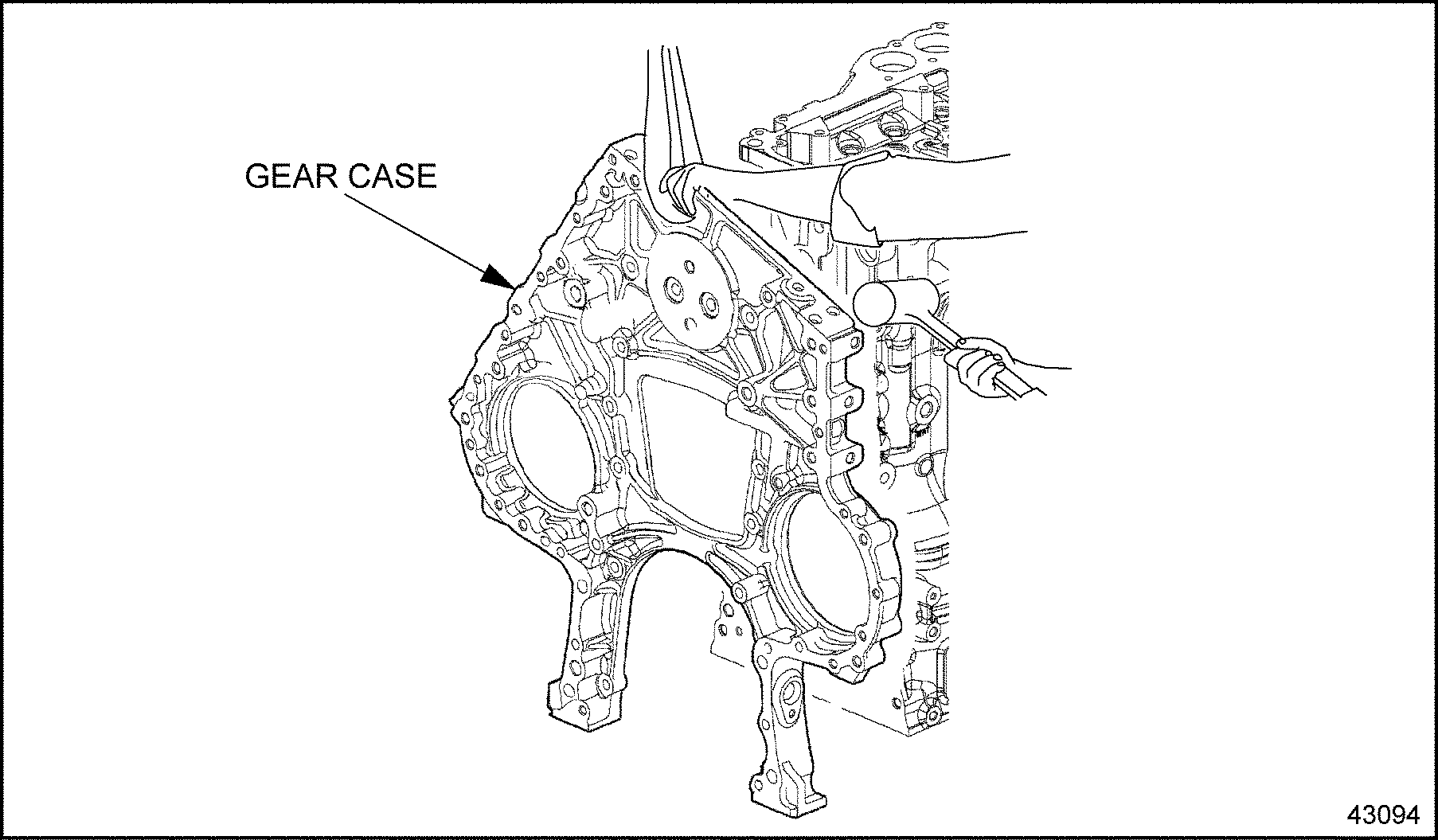 GEAR CASE

43094