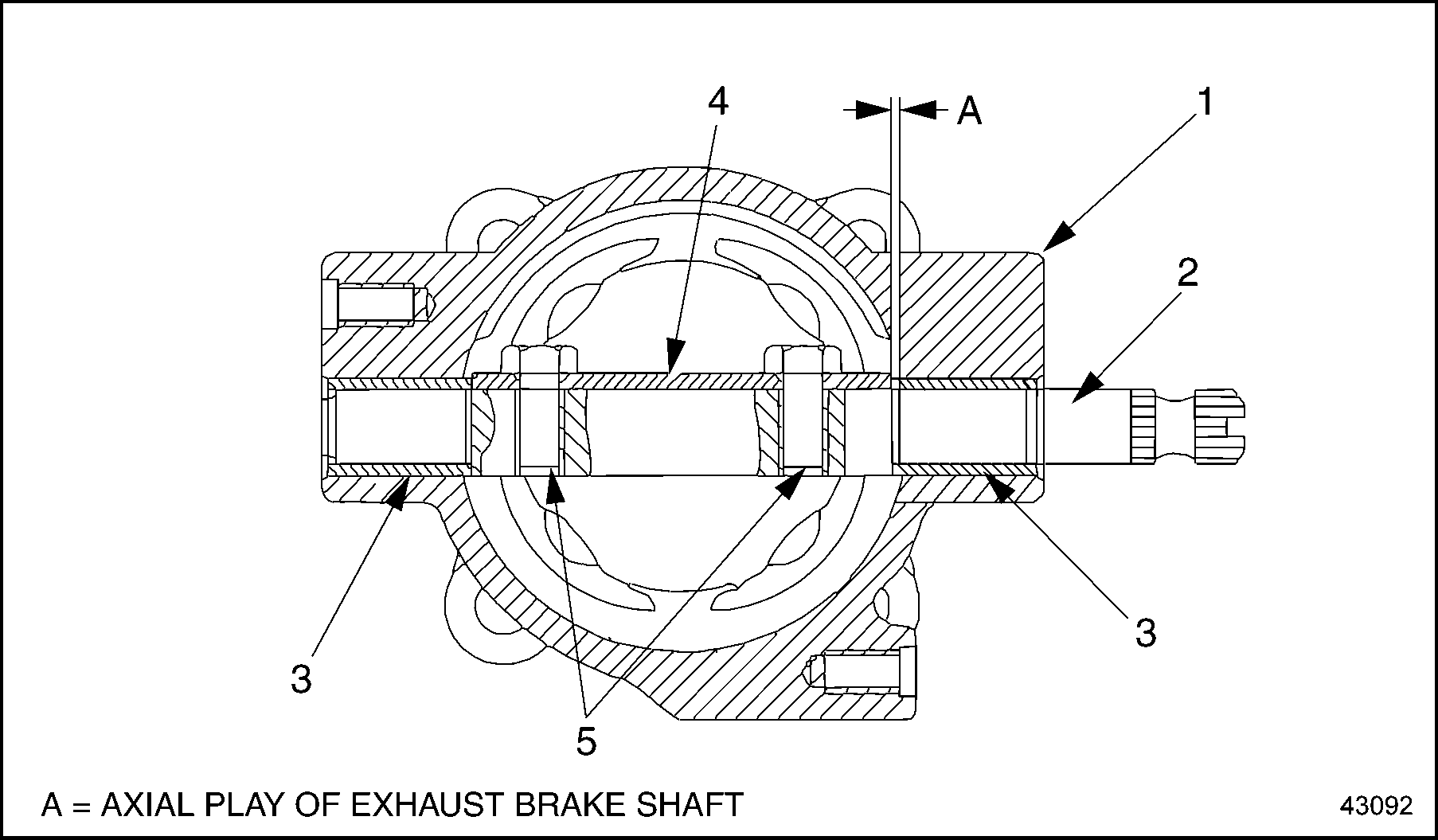 4
A
1
2
3
3
5
A = AXIAL PLAY OF EXHAUST BRAKE SHAFT
43092