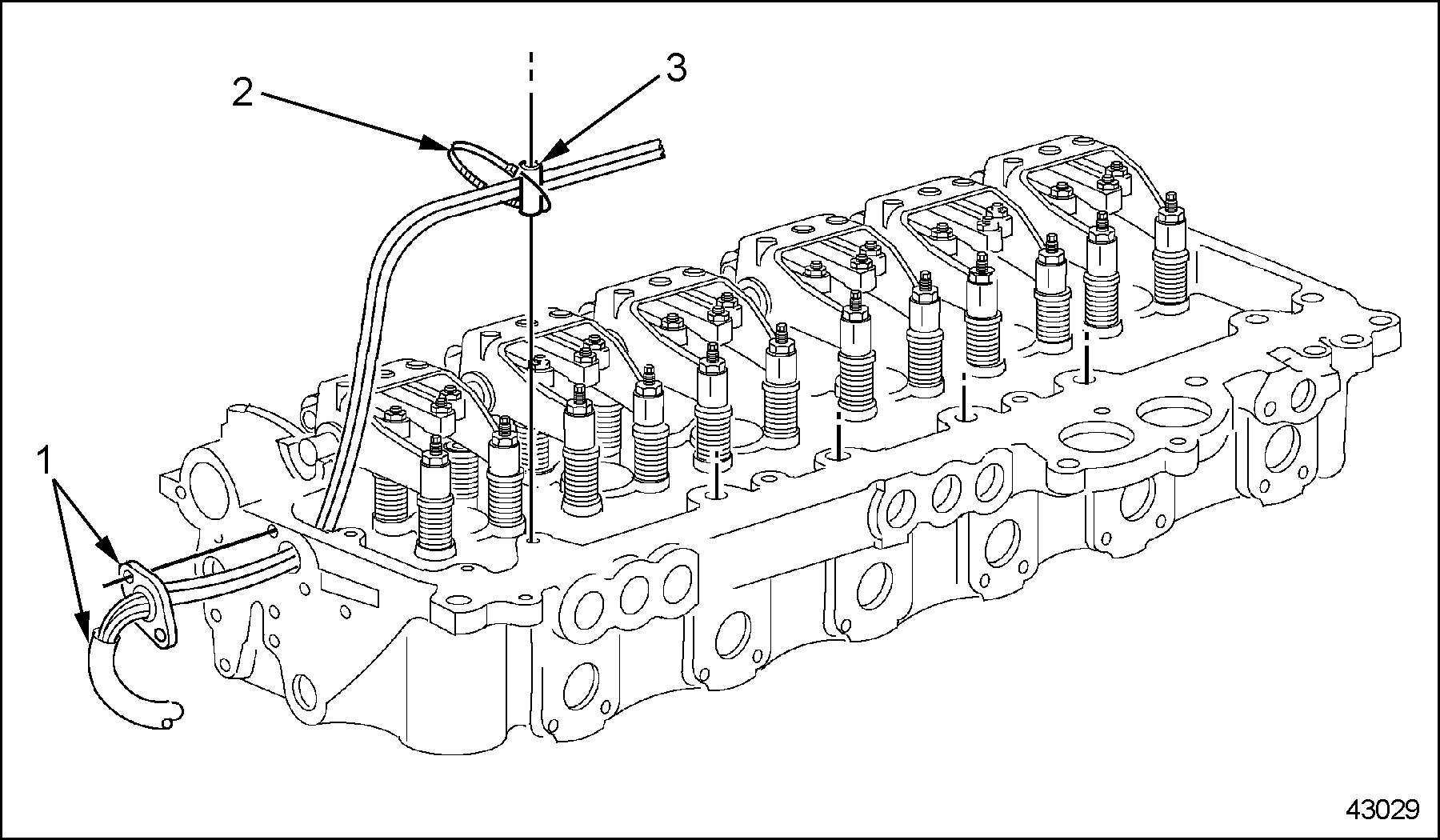 2
3
1
43029