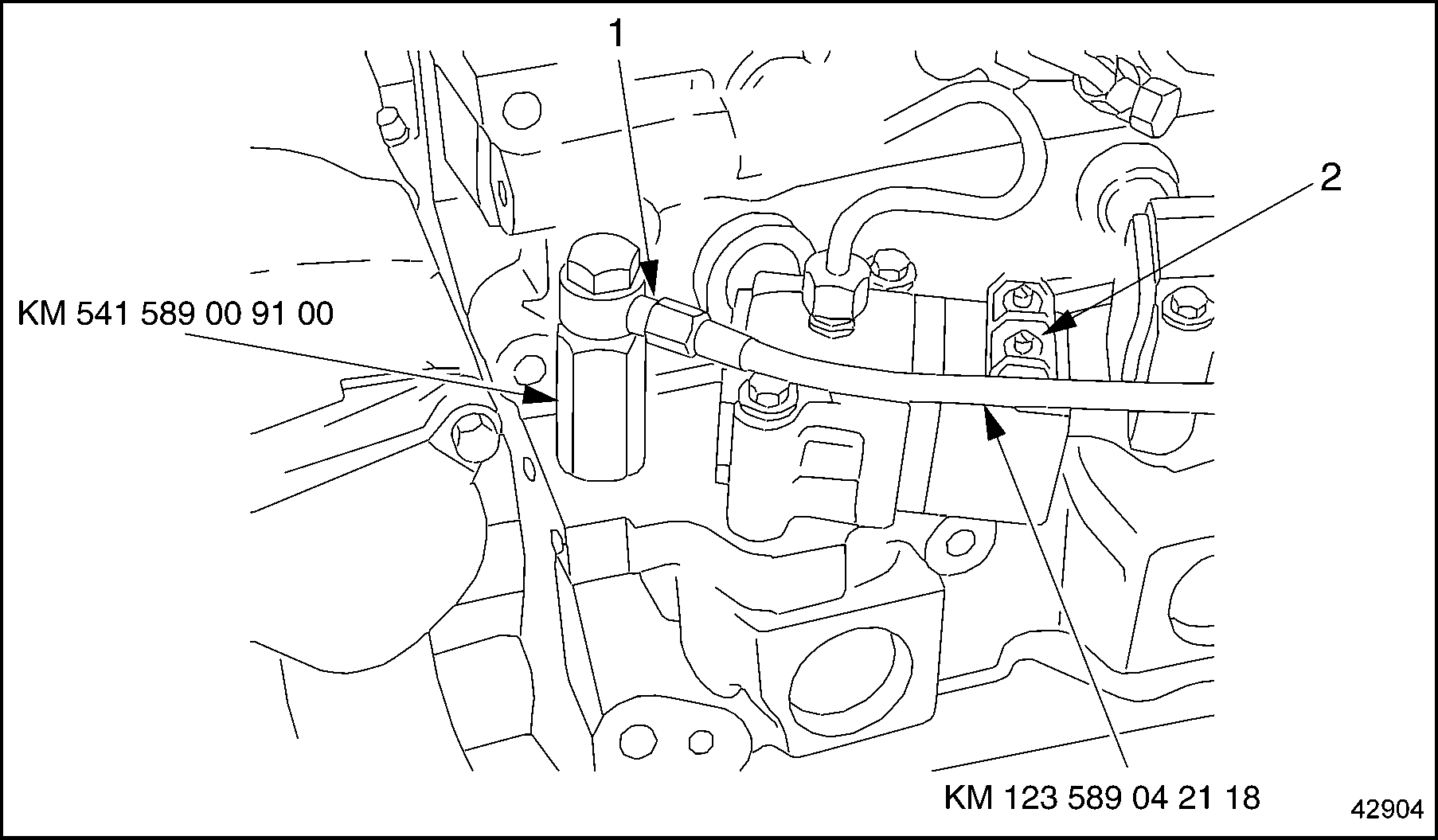 1

2

KM 541 589 00 91 00

KM 123 589 04 21 18

42904