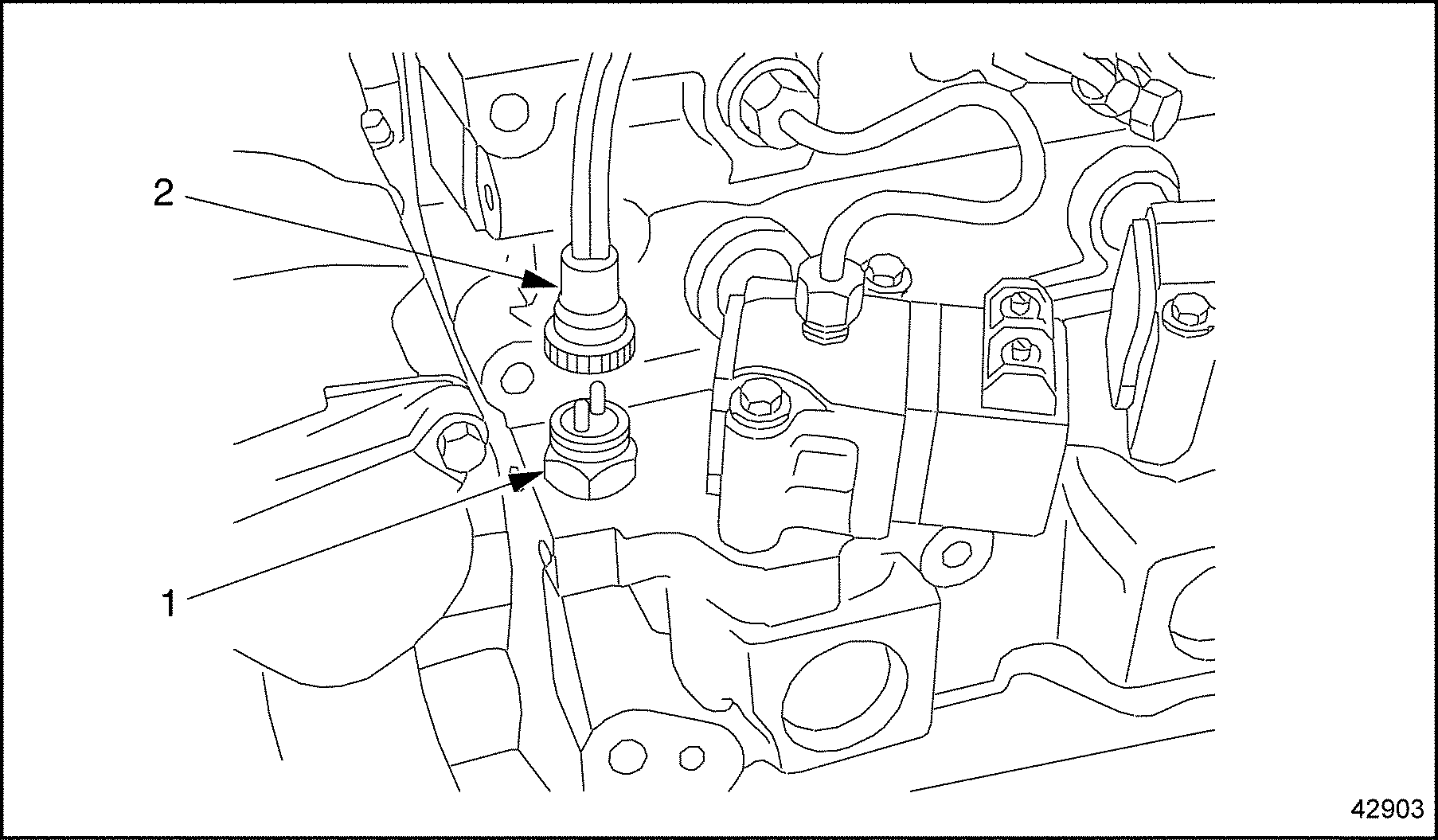 2
1
42903