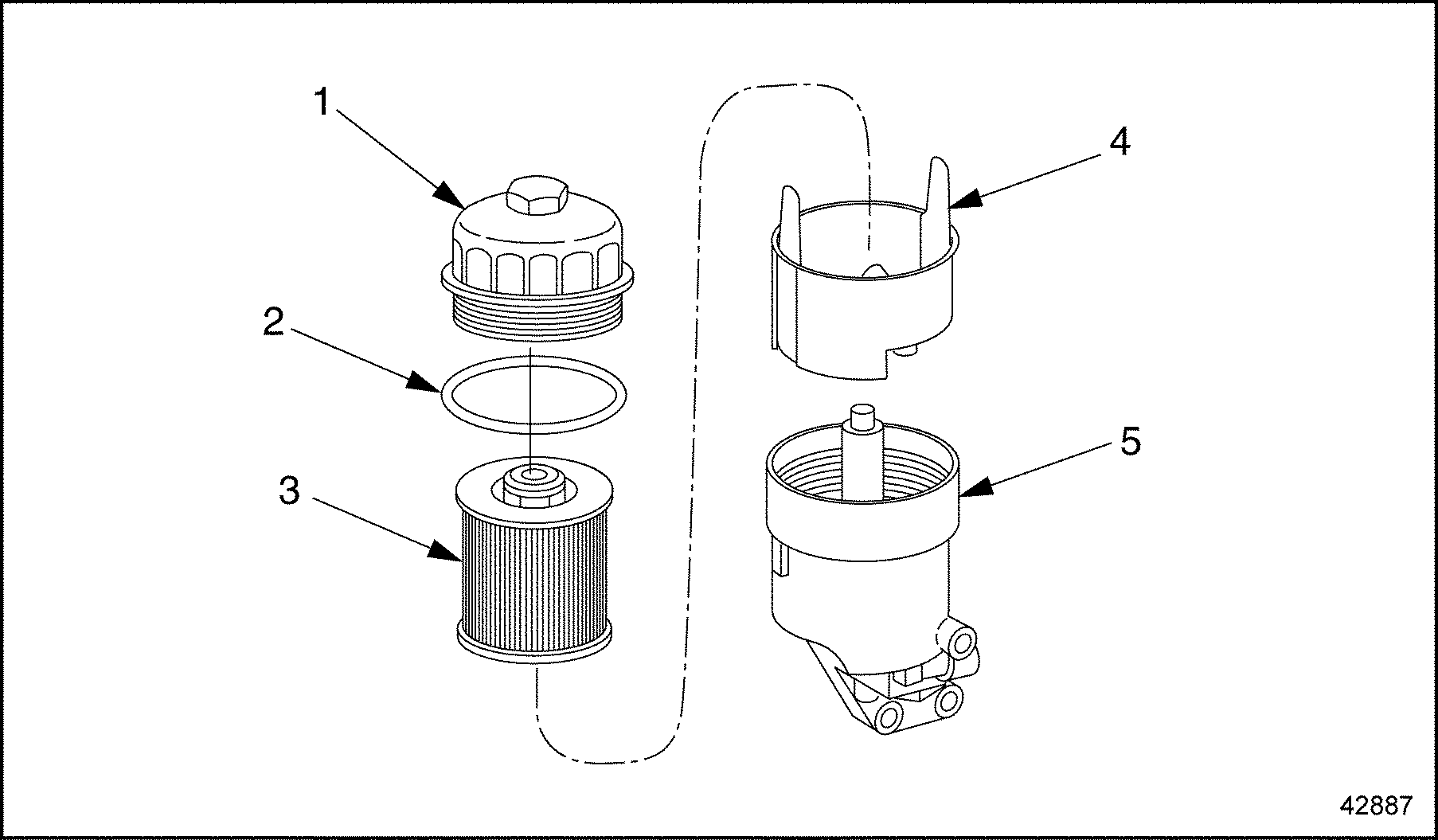 1
2
3
4
5
42887