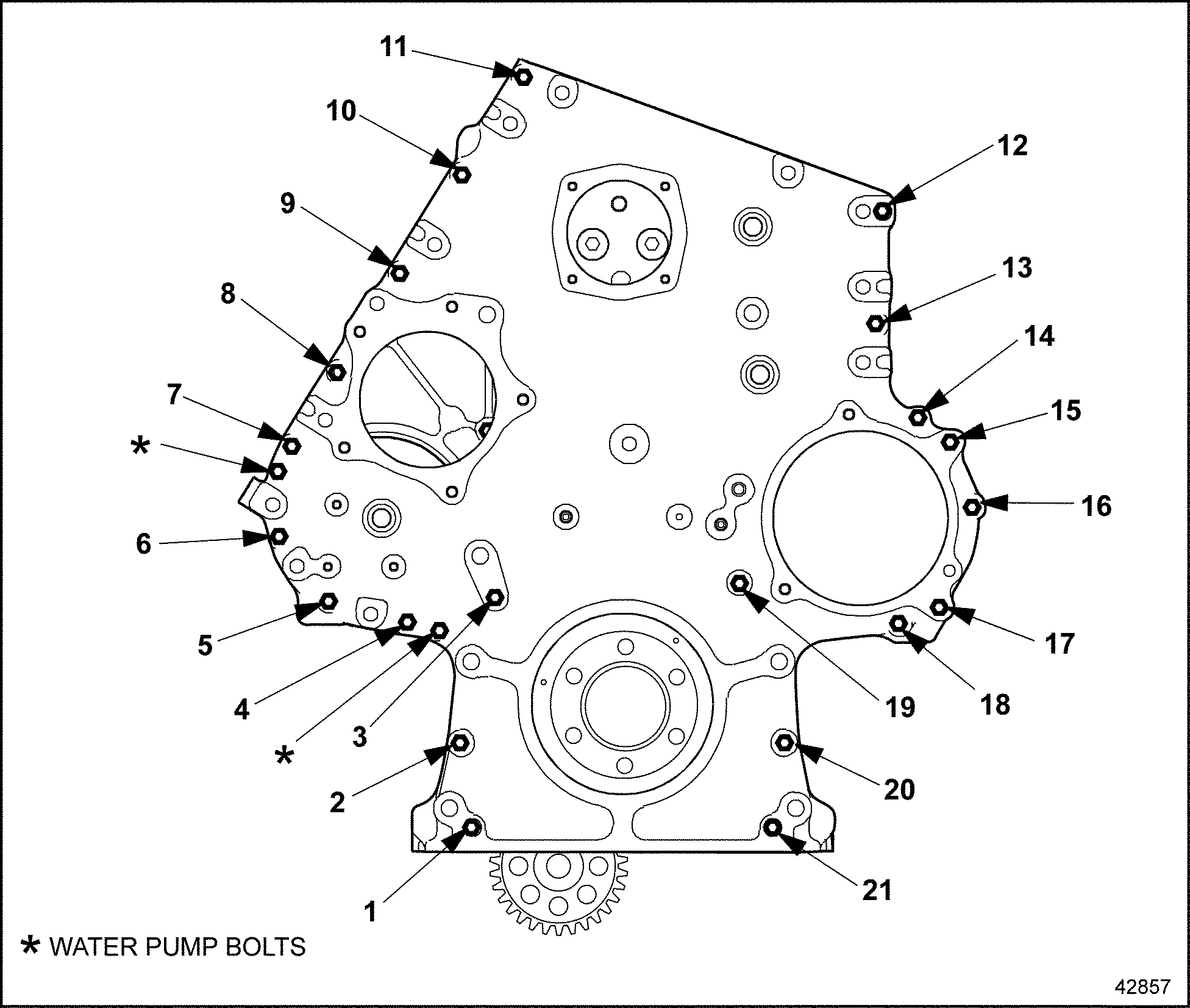 11
10
12
9
13
8
14
7
15
*
16
6
5
17
4
19
18
*
3
2
20
1
21
* WATER PUMP BOLTS
42857