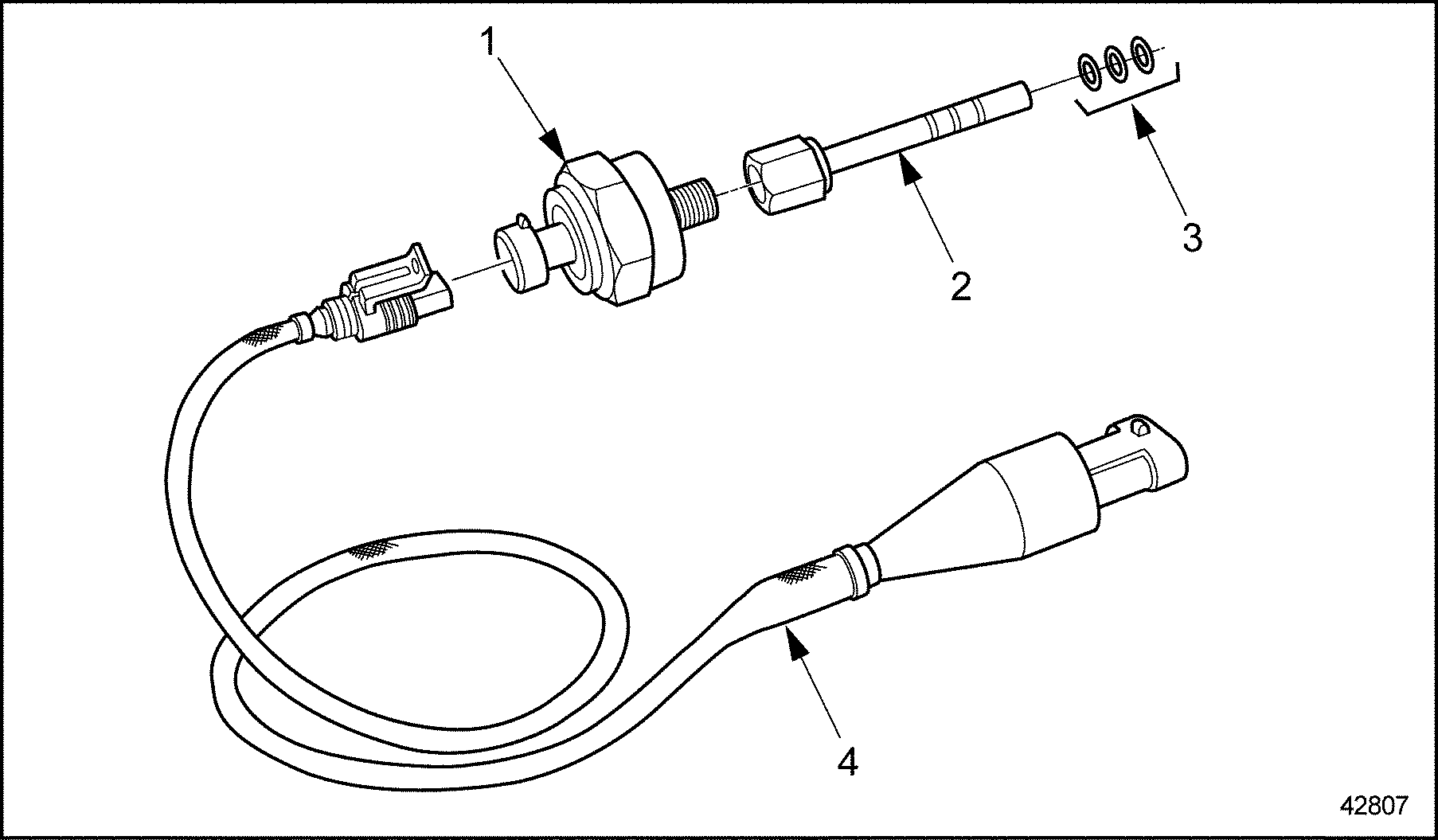 1
2
3
4
42807