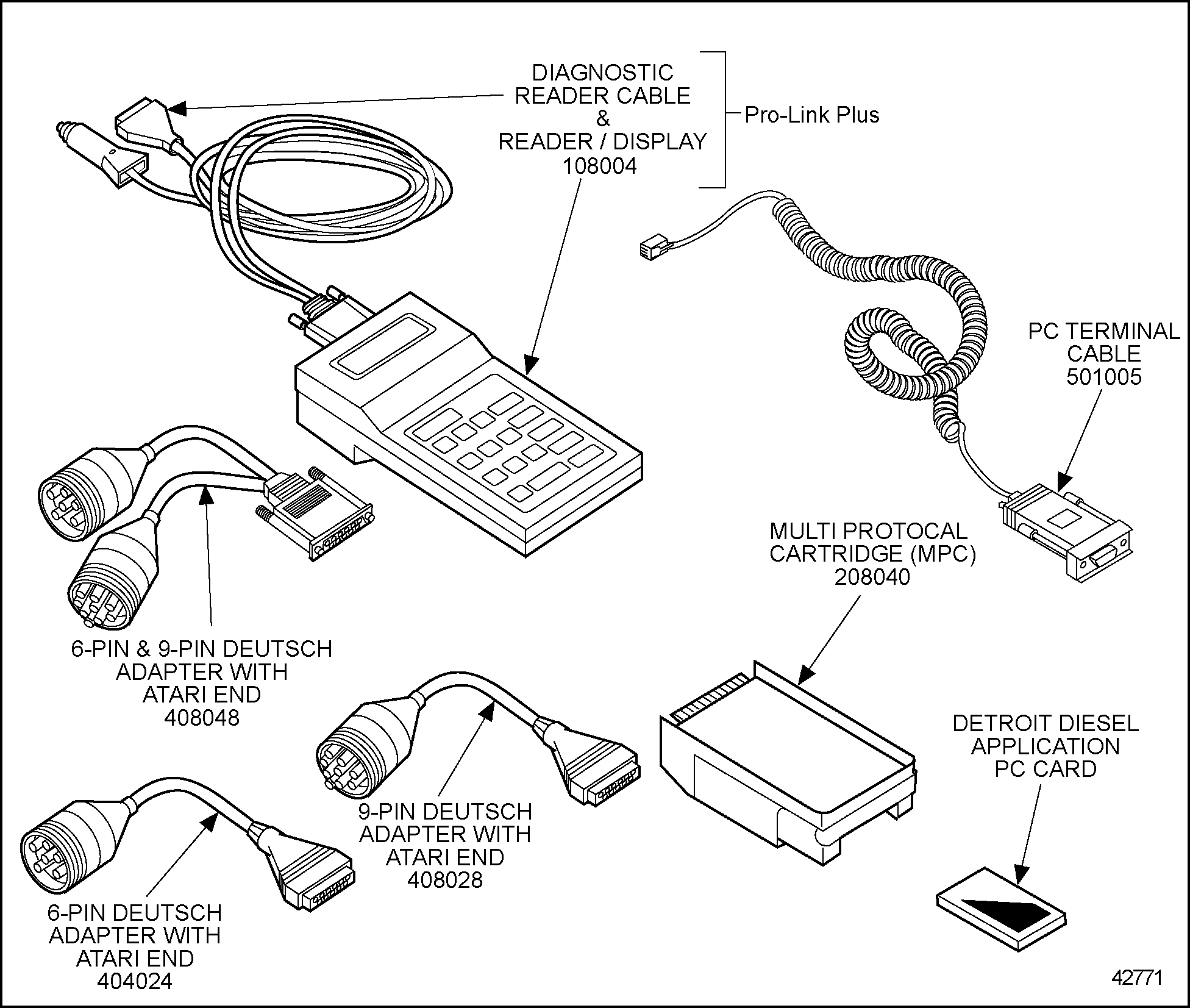 DIAGNOSTIC
READER CABLE
&
READER / DISPLAY
108004

Pro-Link Plus

PC TERMINAL
CABLE
501005

MULTI PROTOCAL
CARTRIDGE (MPC)
208040

6-PIN & 9-PIN DEUTSCH
ADAPTER WITH
ATARI END
408048

9-PIN DEUTSCH
ADAPTER WITH
ATARI END
408028

DETROIT DIESEL
APPLICATION
PC CARD

6-PIN DEUTSCH
ADAPTER WITH
ATARI END
404024

42771