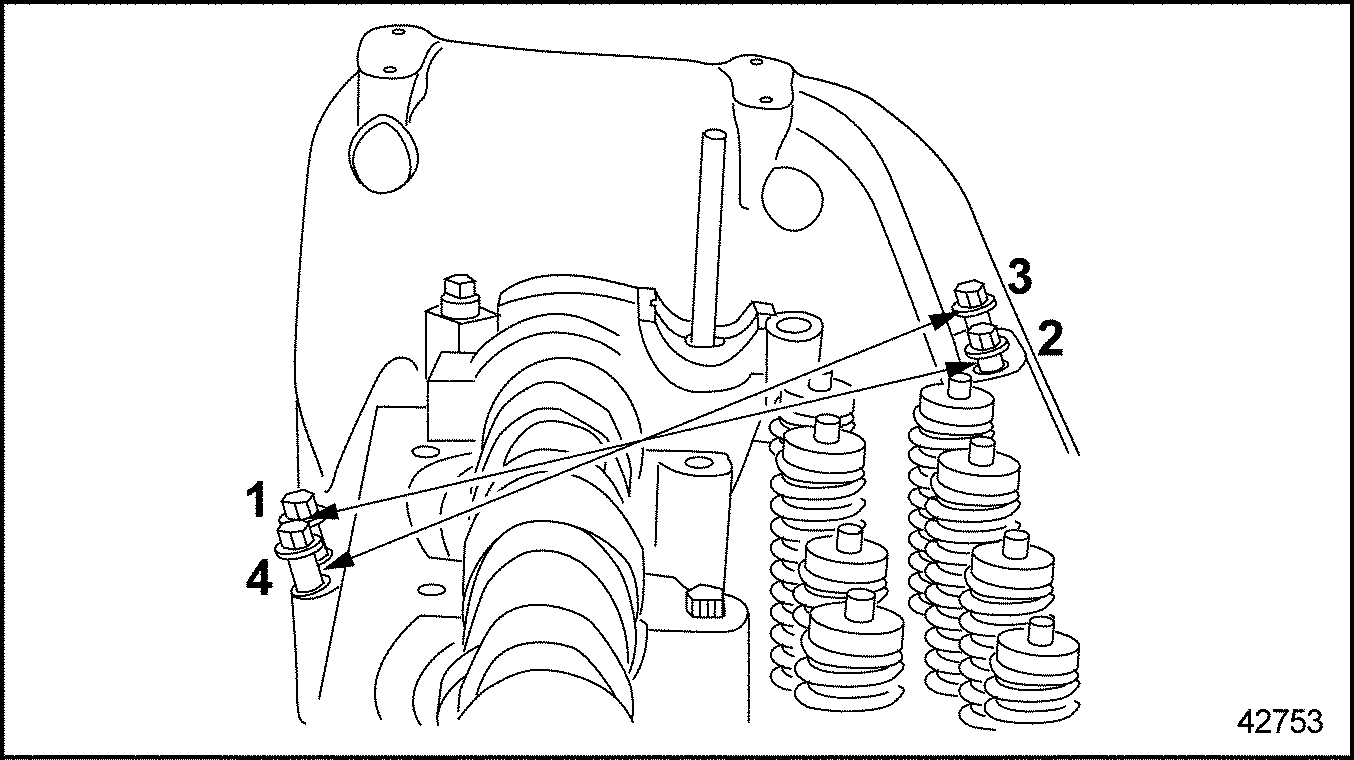 3
2
1
4
42753