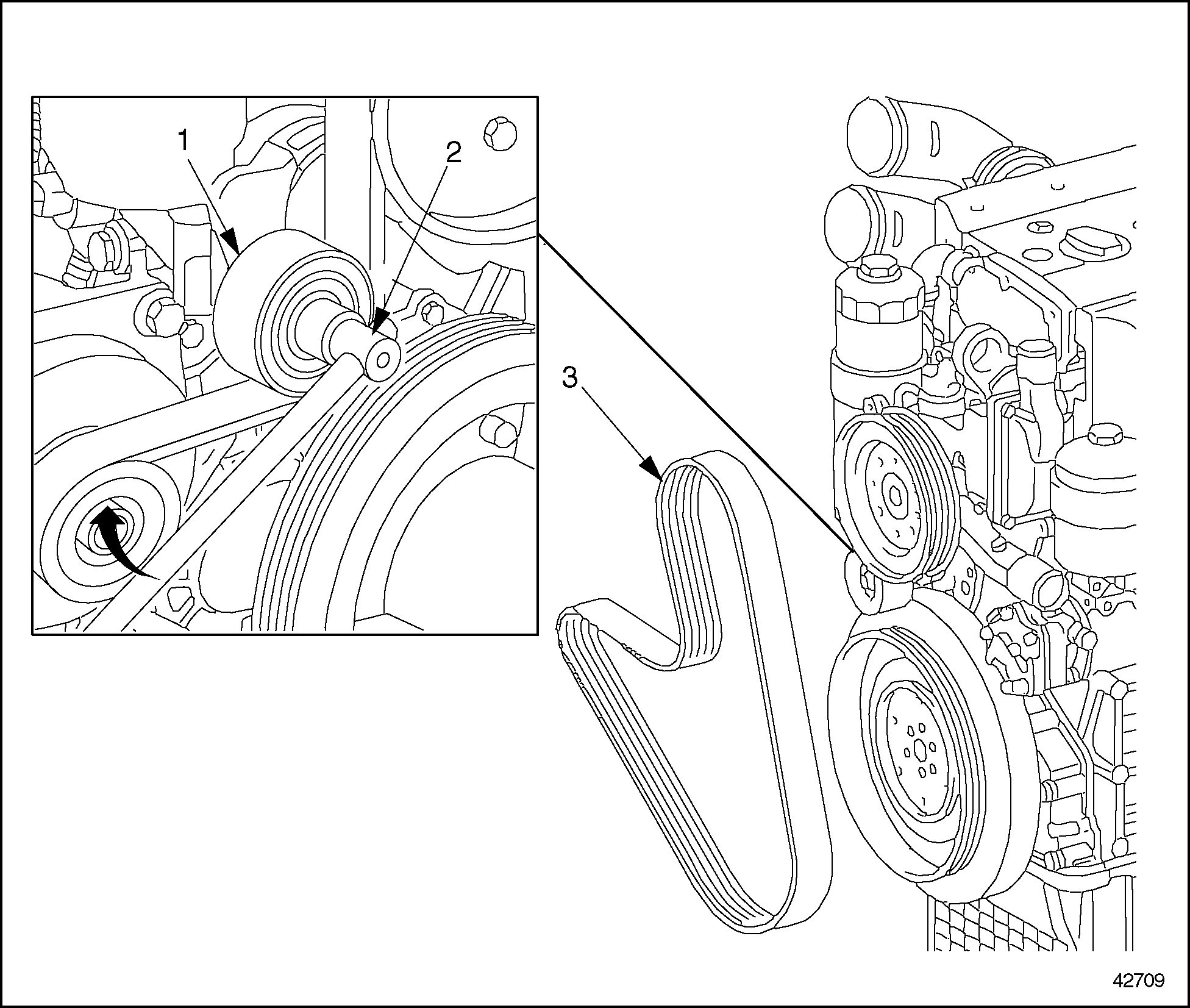 1
2
3
42709