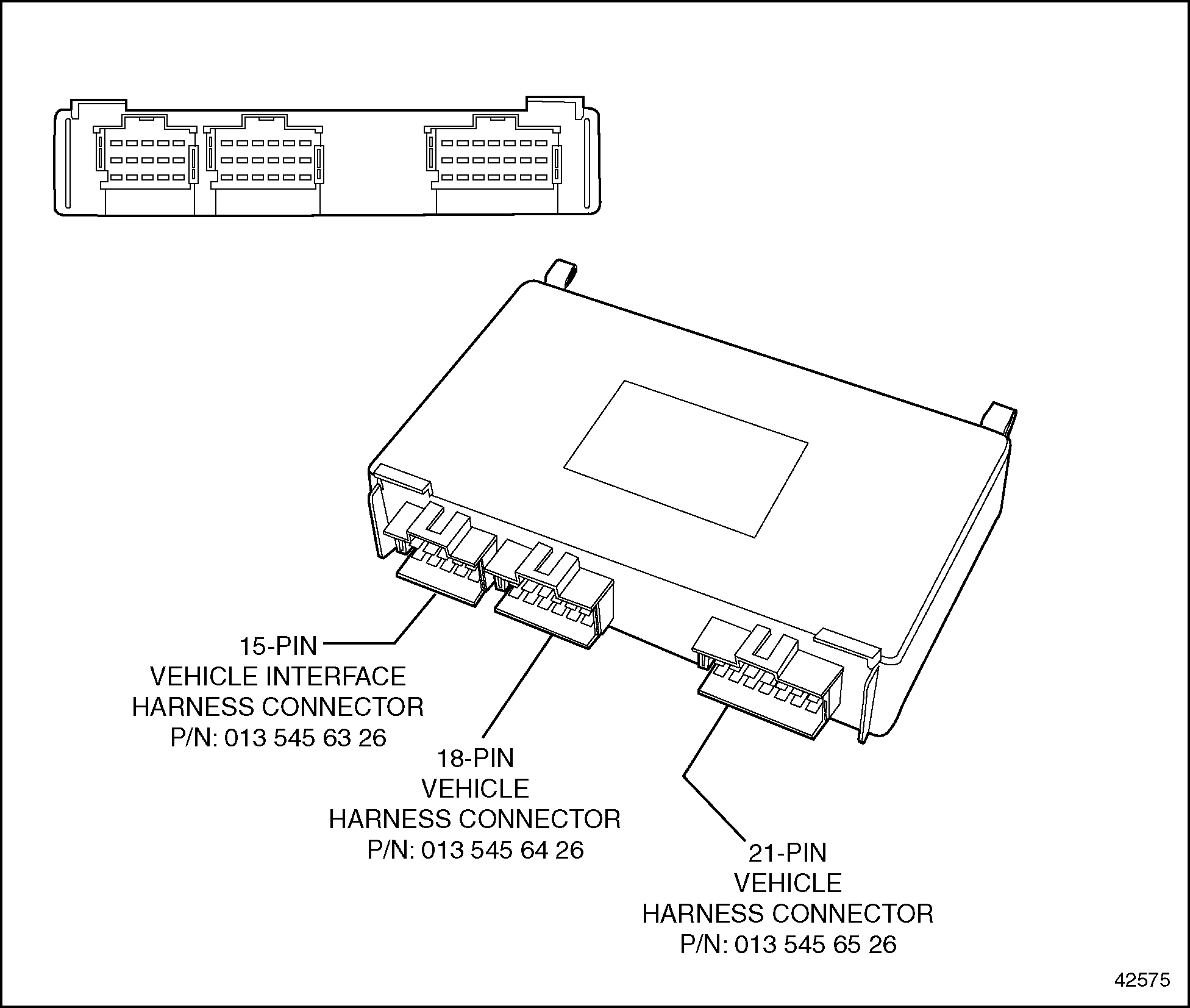 15-PIN
VEHICLE INTERFACE
HARNESS CONNECTOR
P/N: 013 545 63 26

18-PIN
VEHICLE
HARNESS CONNECTOR
P/N: 013 545 64 26

21-PIN
VEHICLE
HARNESS CONNECTOR
P/N: 013 545 65 26

42575