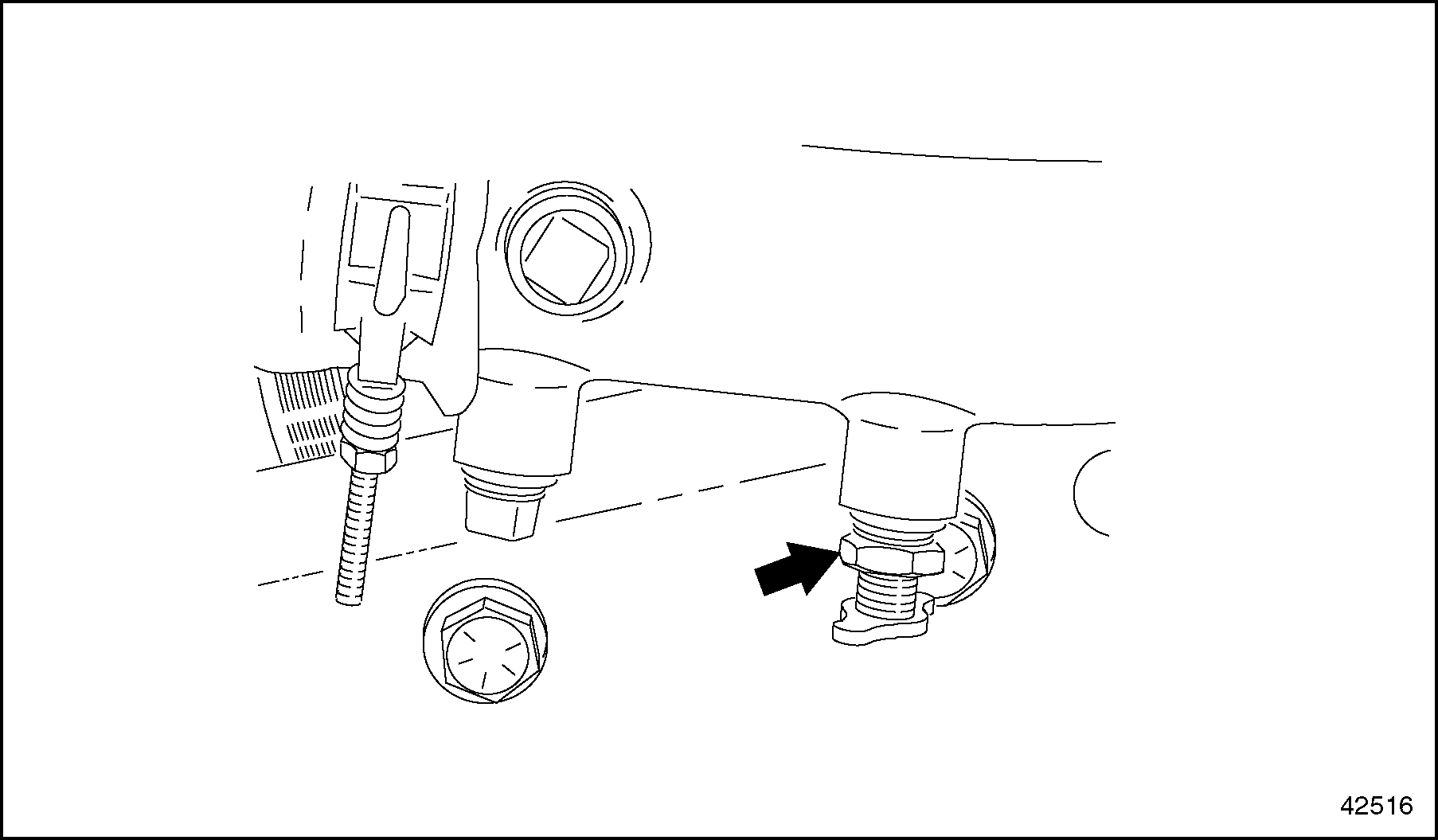 42516