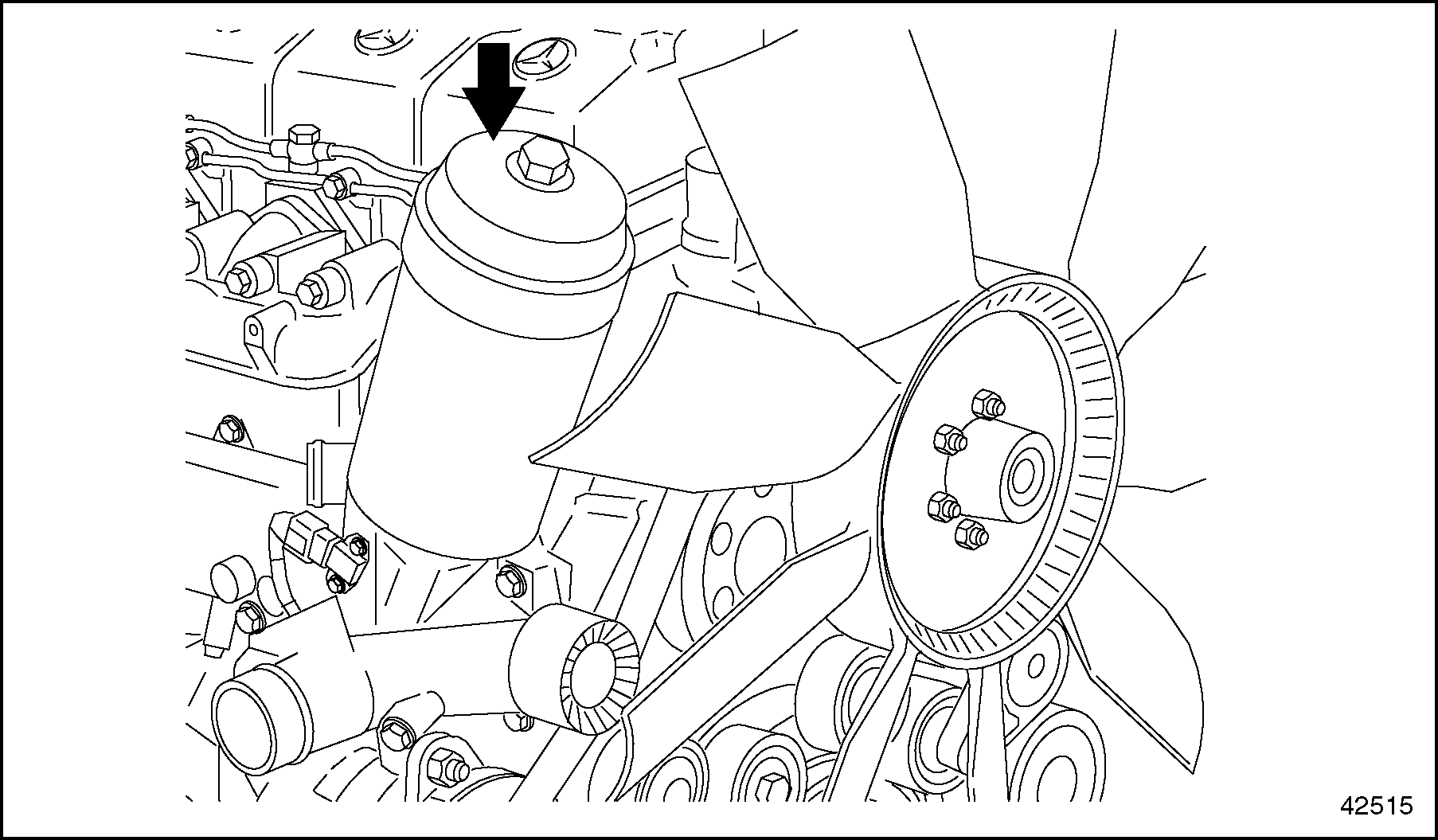 42515