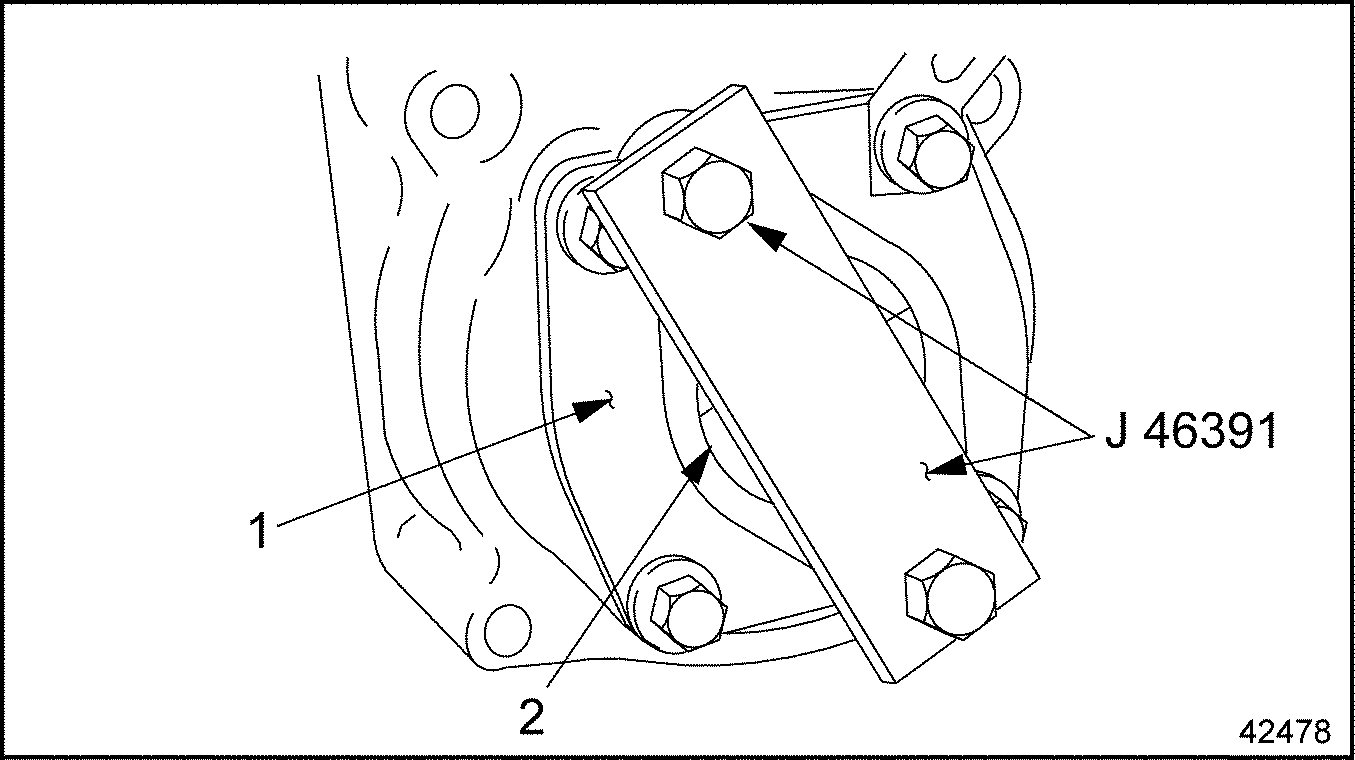 J 46391

1

2

42478