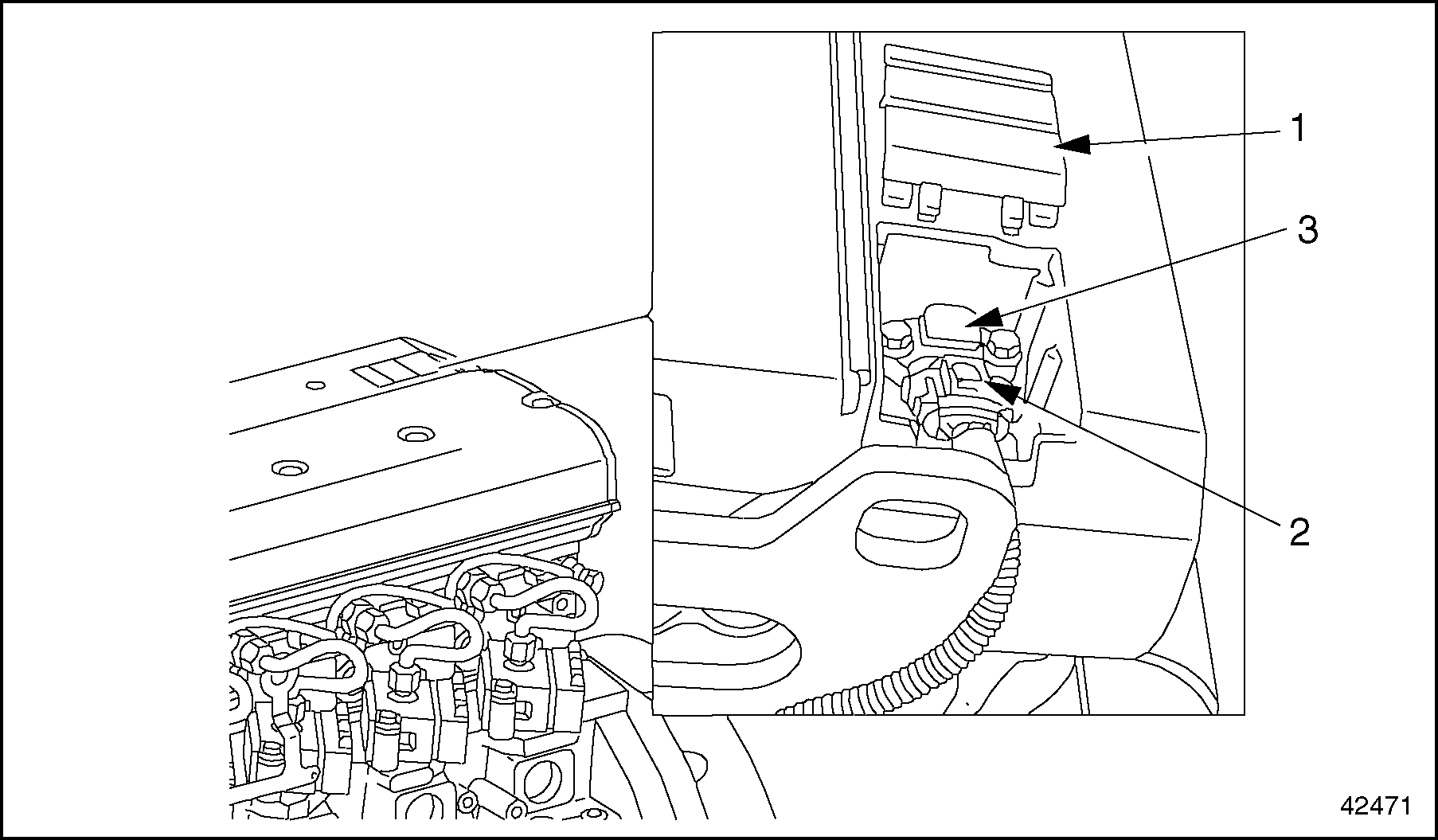 1
3
2
42471