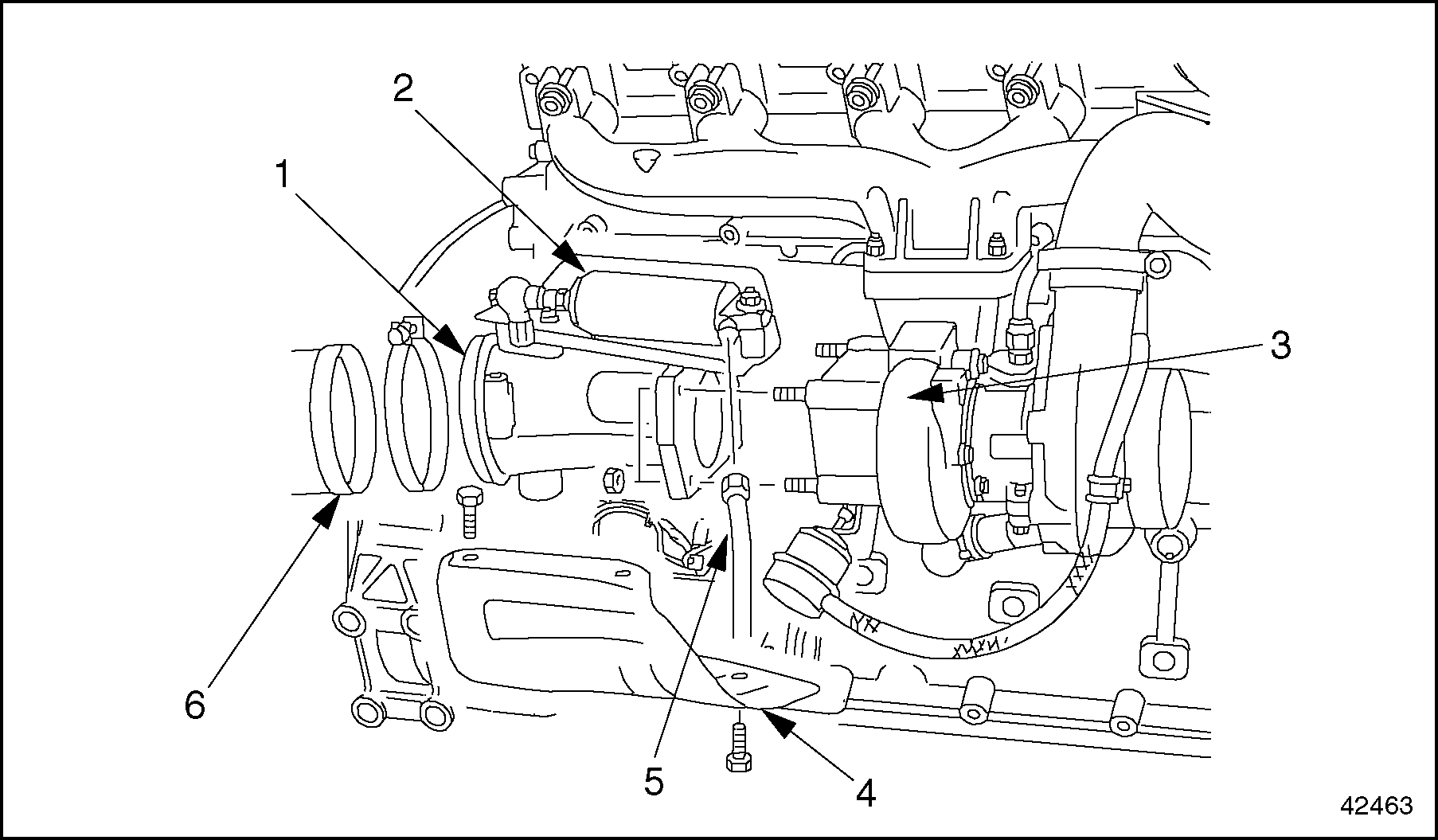 2
1
3
6
5
4
42463