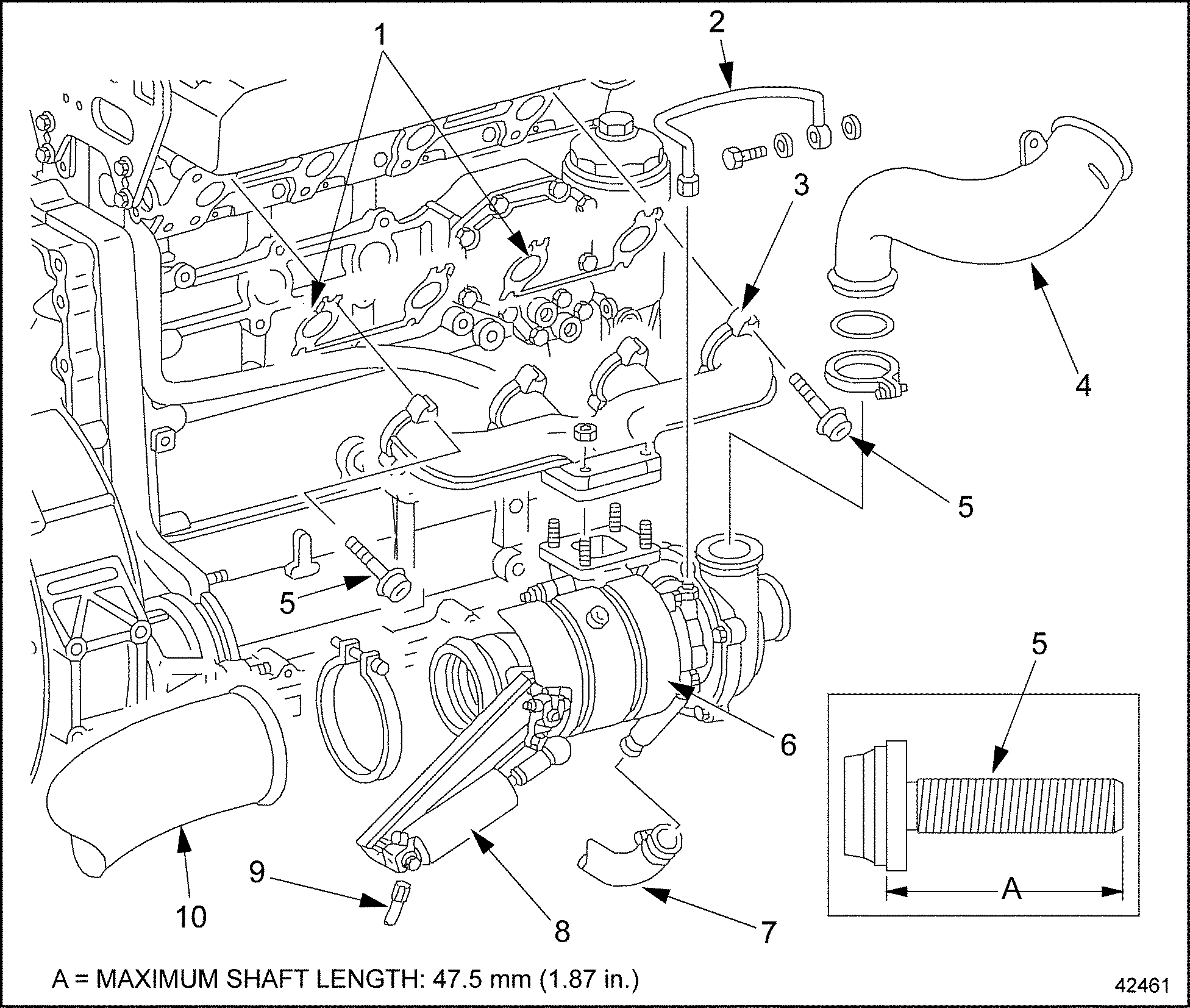 1
2
3
4
5
5
5
6
7
8
9
10
A
A = MAXIMUM SHAFT LENGTH: 47.5 mm (1.87 in.)
42461