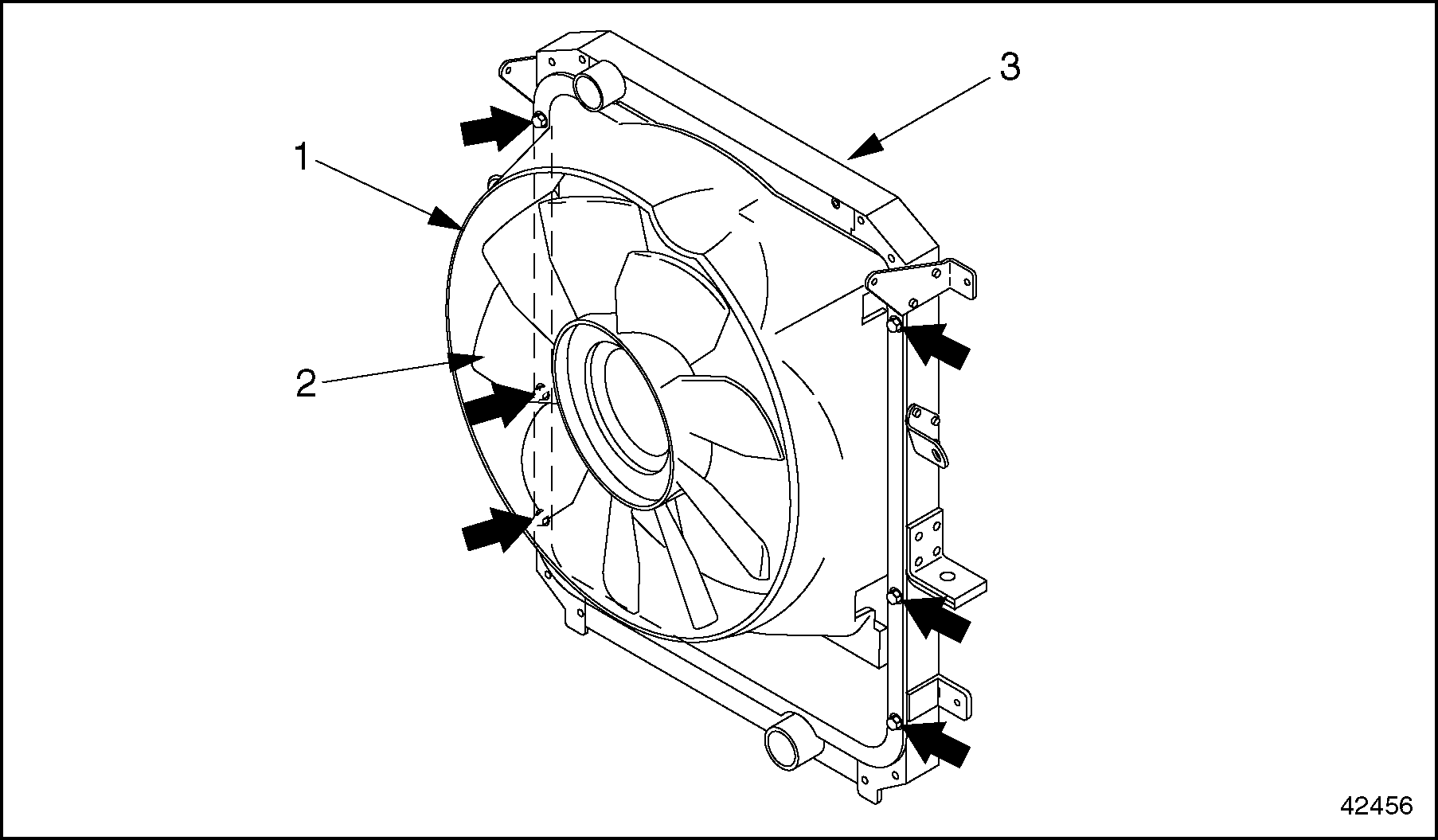 3
1
2
42456