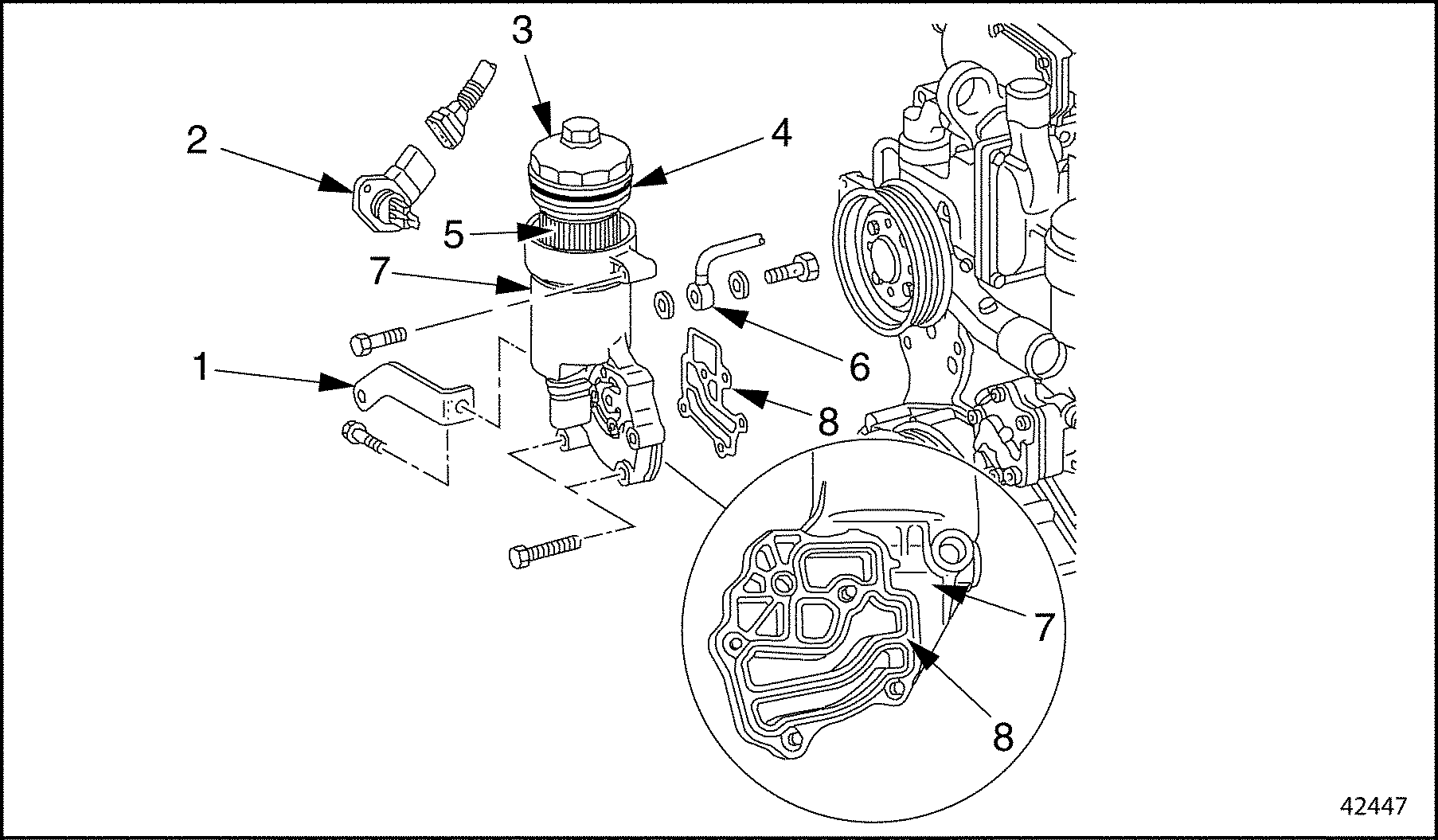 3
2
4
5
7
6
1
8
7
8
42447