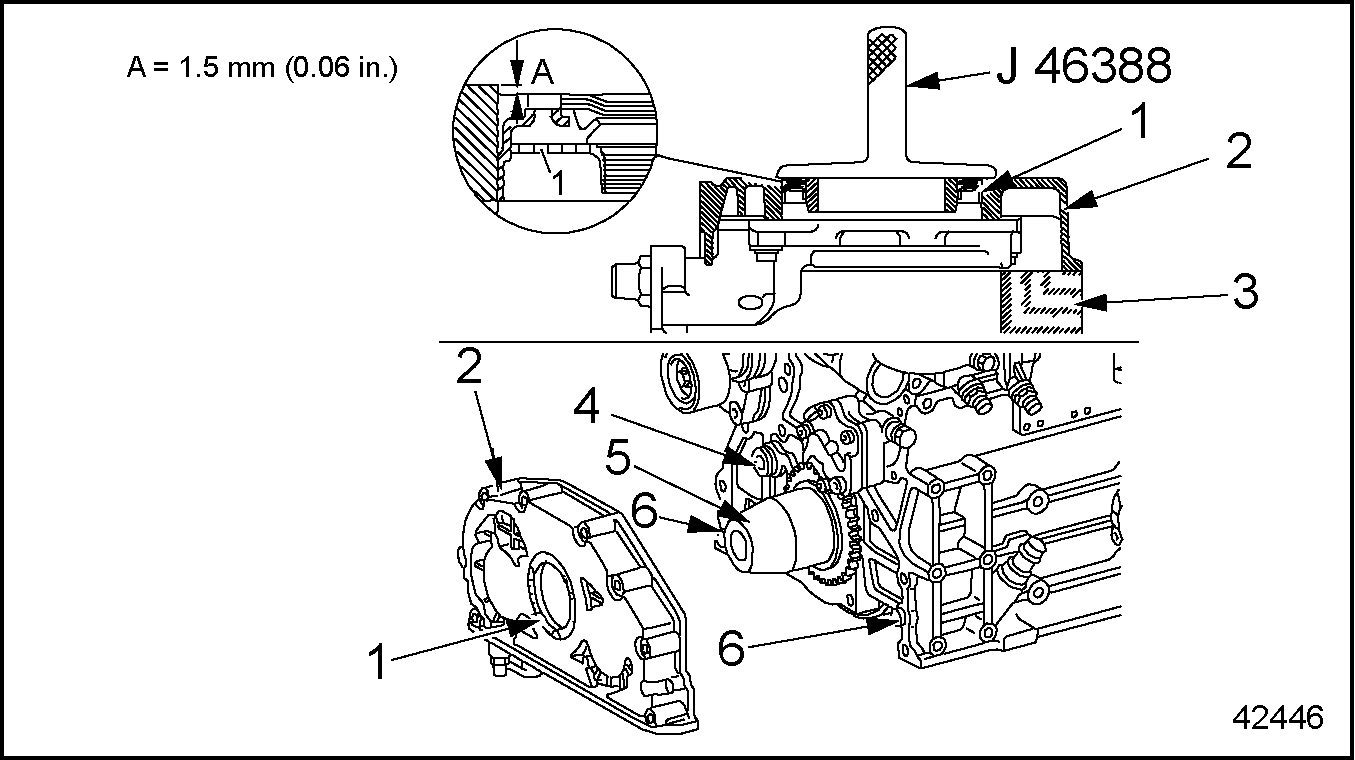 A = 1.5 mm (0.06 in.)

A

1

J 46388

1

2

3

2

4

5

6

1

6

42446