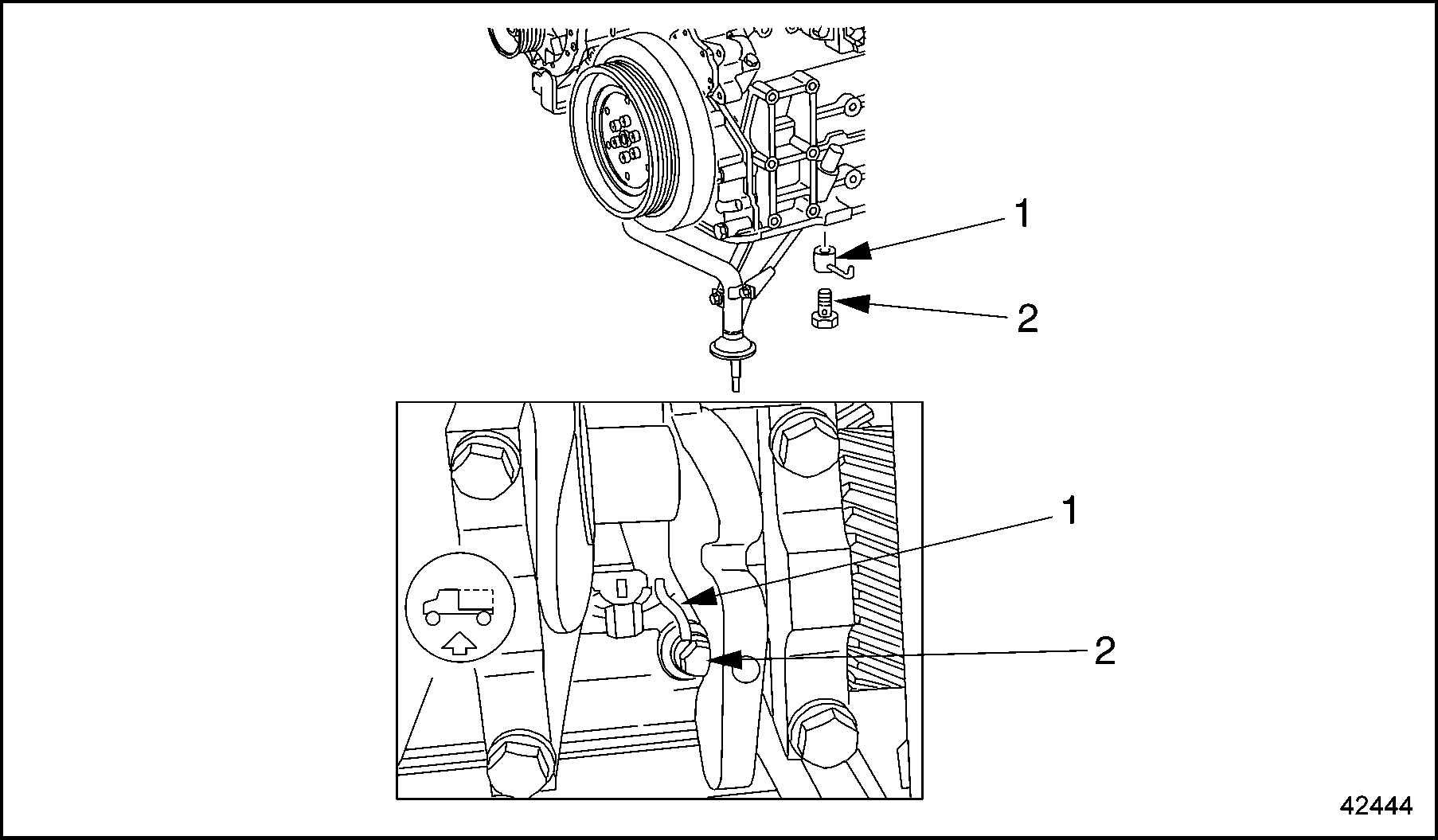 1
2
1
2
42444