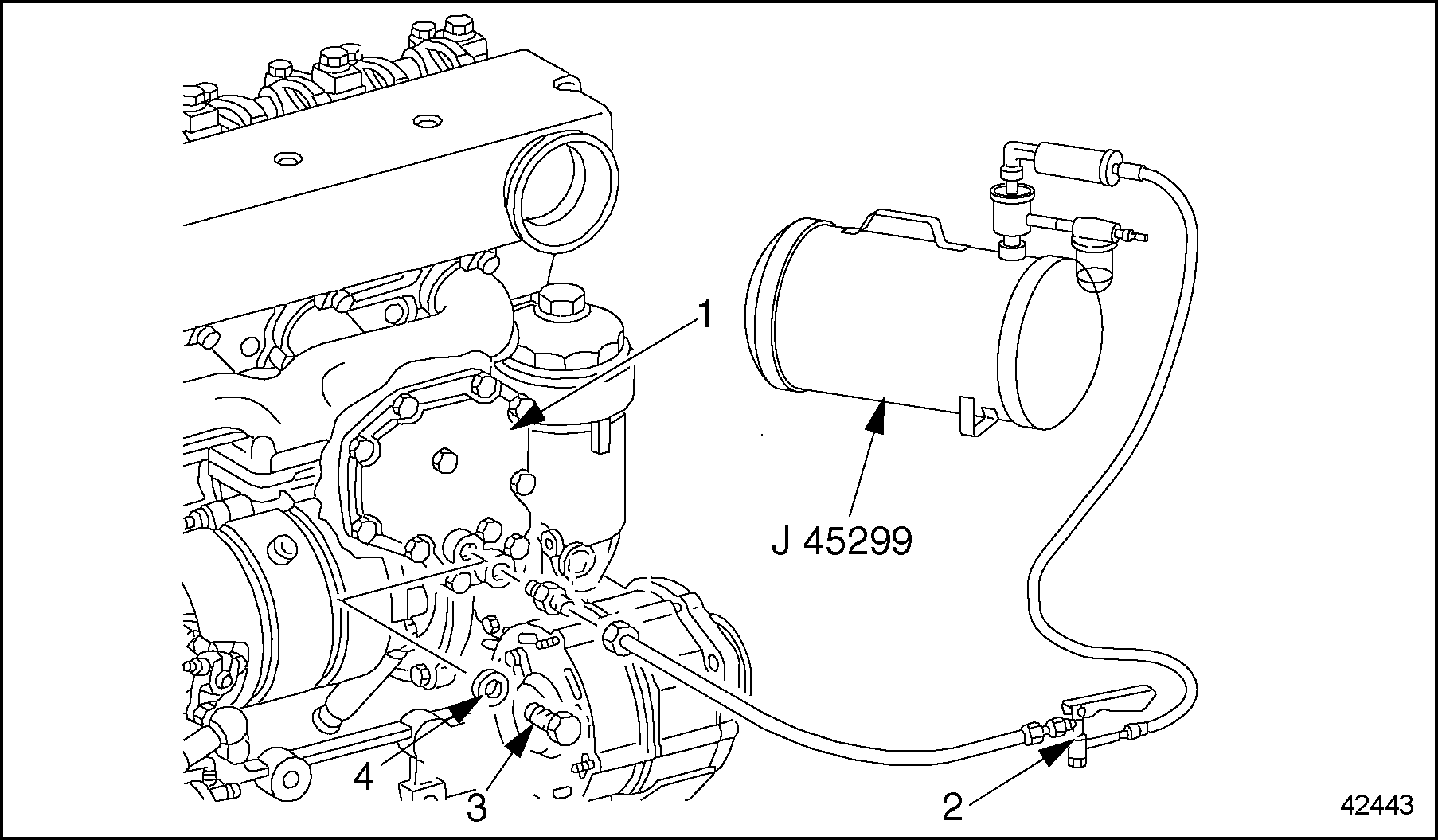 1

J 45299

4

3

2

42443