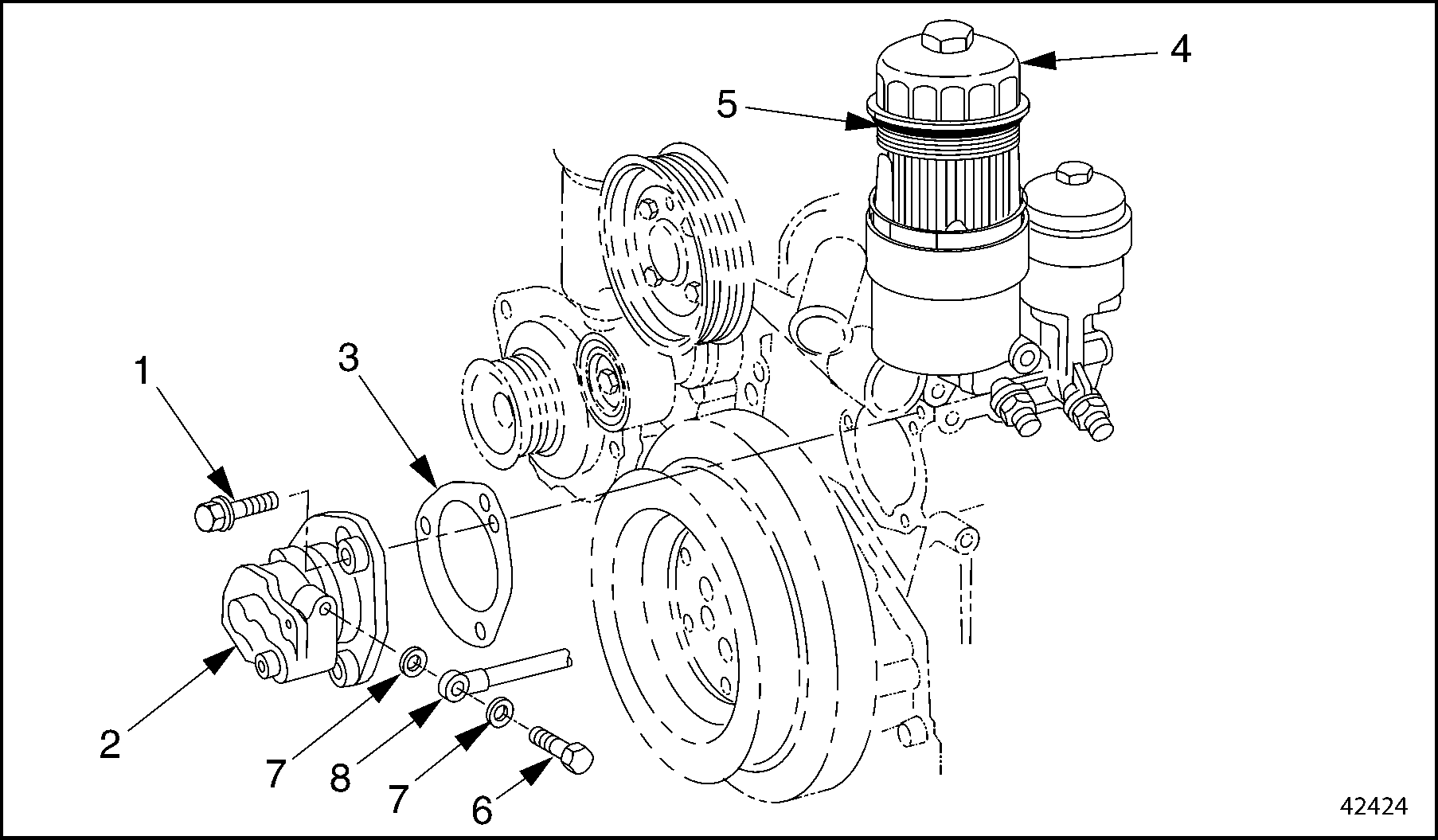 4
5
1
3
2
7
8
7
6
42424