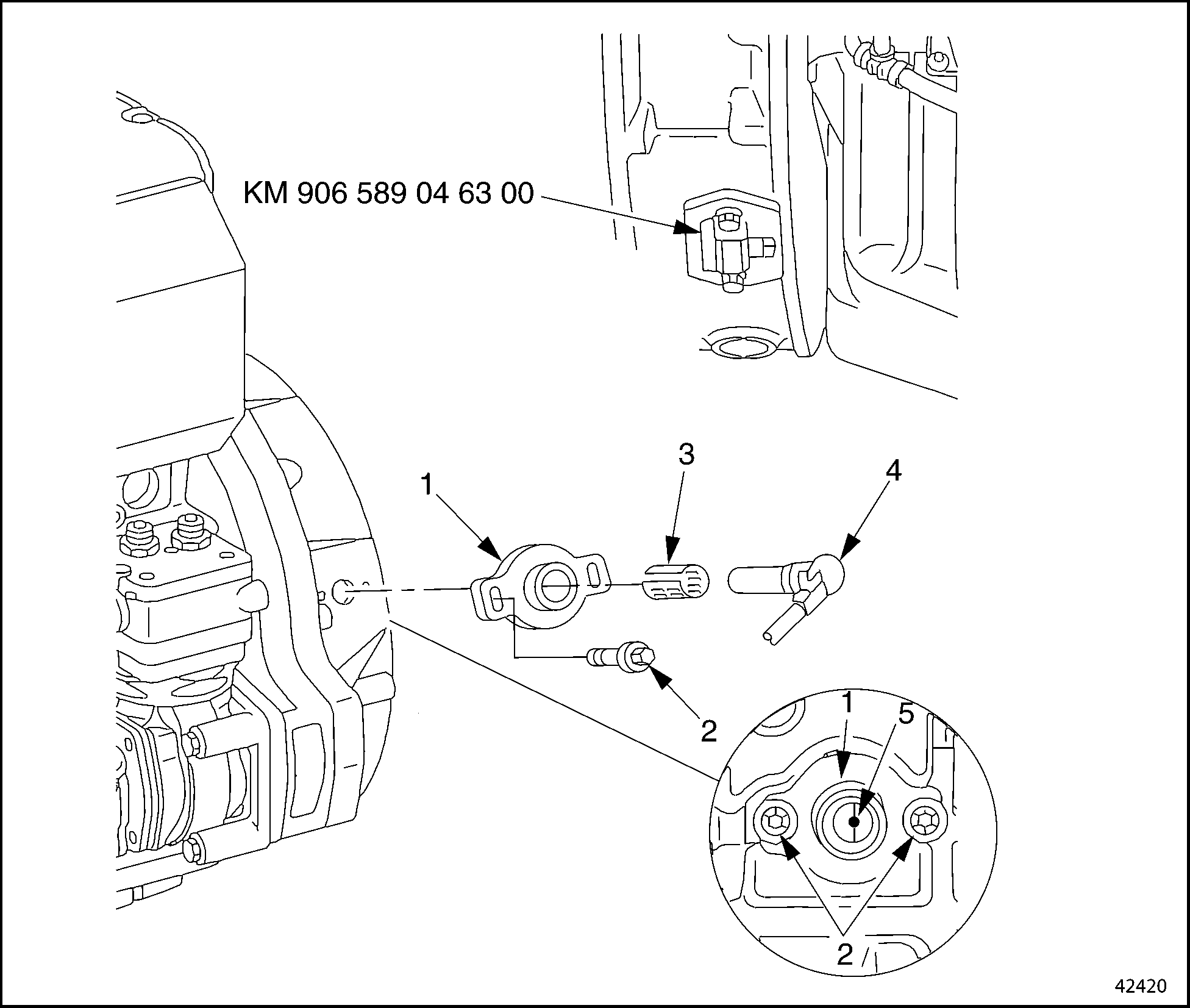 KM 906 589 04 63 00

1

3

4

2

1

5

2

42420