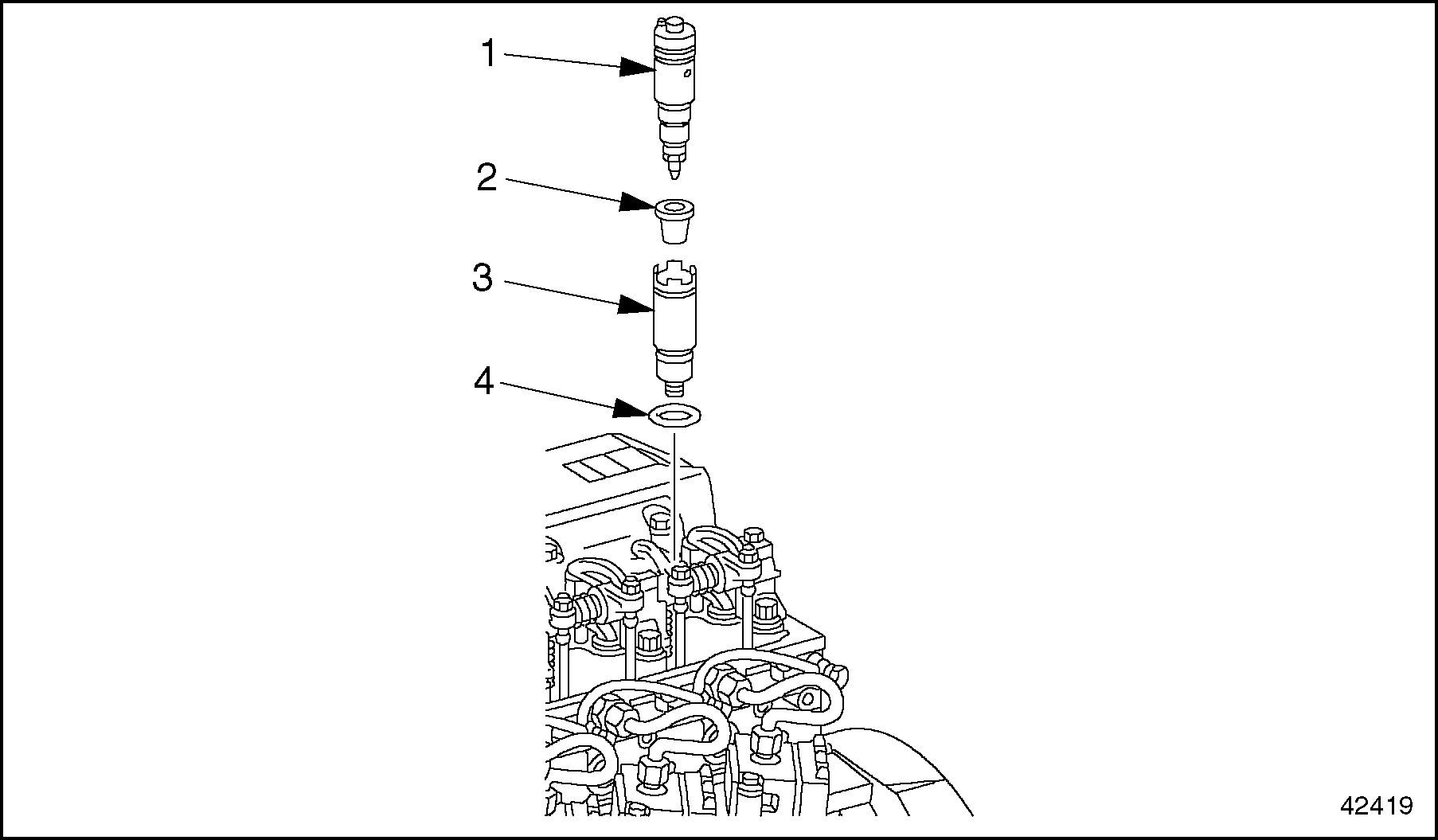 1
2
3
4
42419