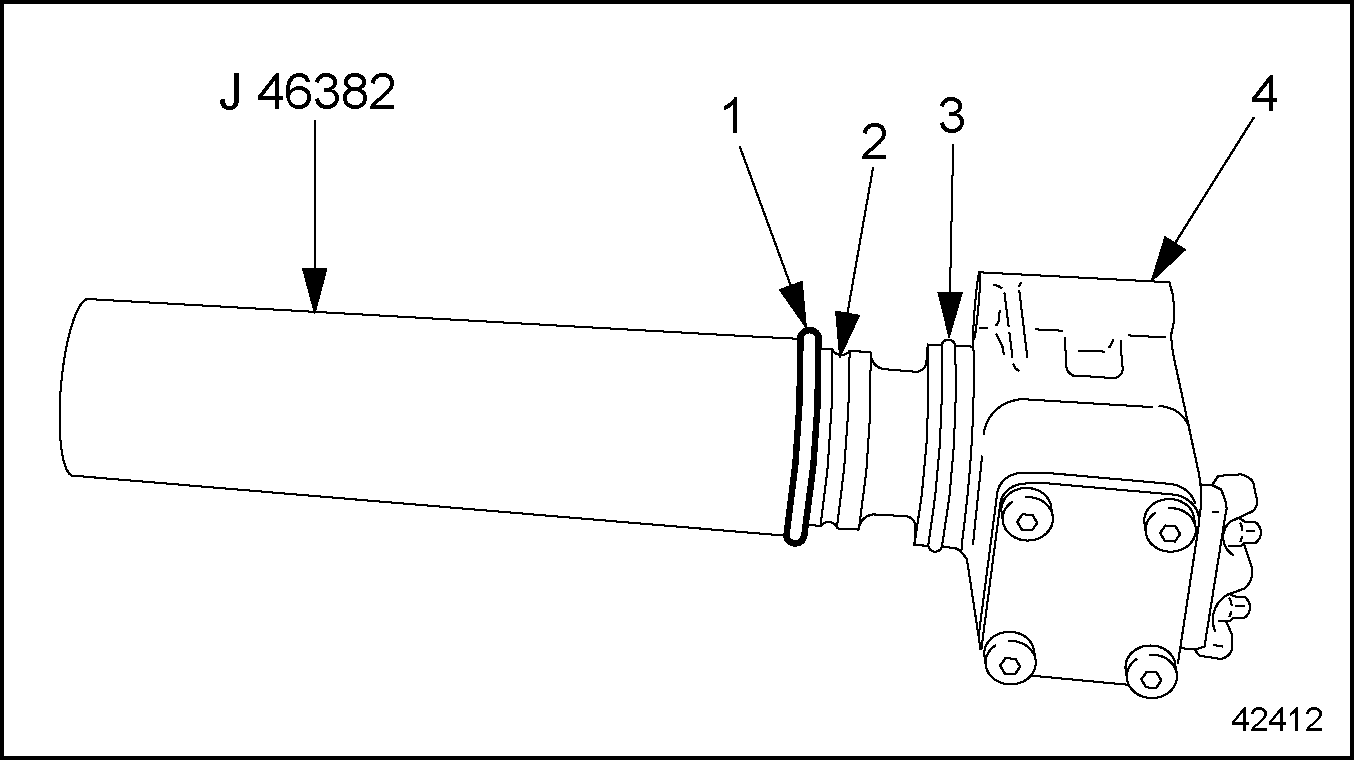 J 46382

1

2

3

4

42412