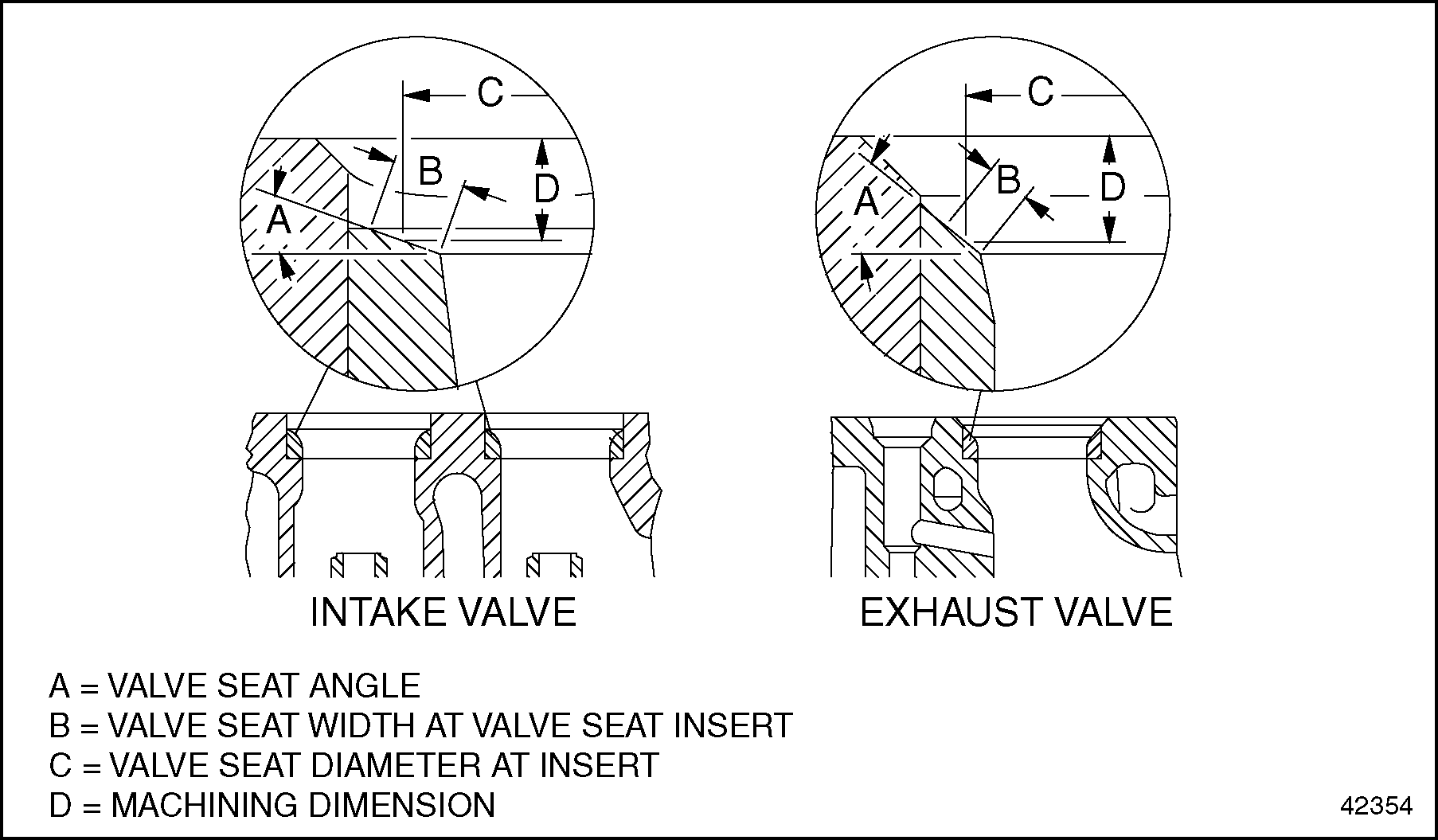 C
B
D
A

C
B
D
A

INTAKE VALVE

EXHAUST VALVE

A = VALVE SEAT ANGLE
B = VALVE SEAT WIDTH AT VALVE SEAT INSERT
C = VALVE SEAT DIAMETER AT INSERT
D = MACHINING DIMENSION

42354