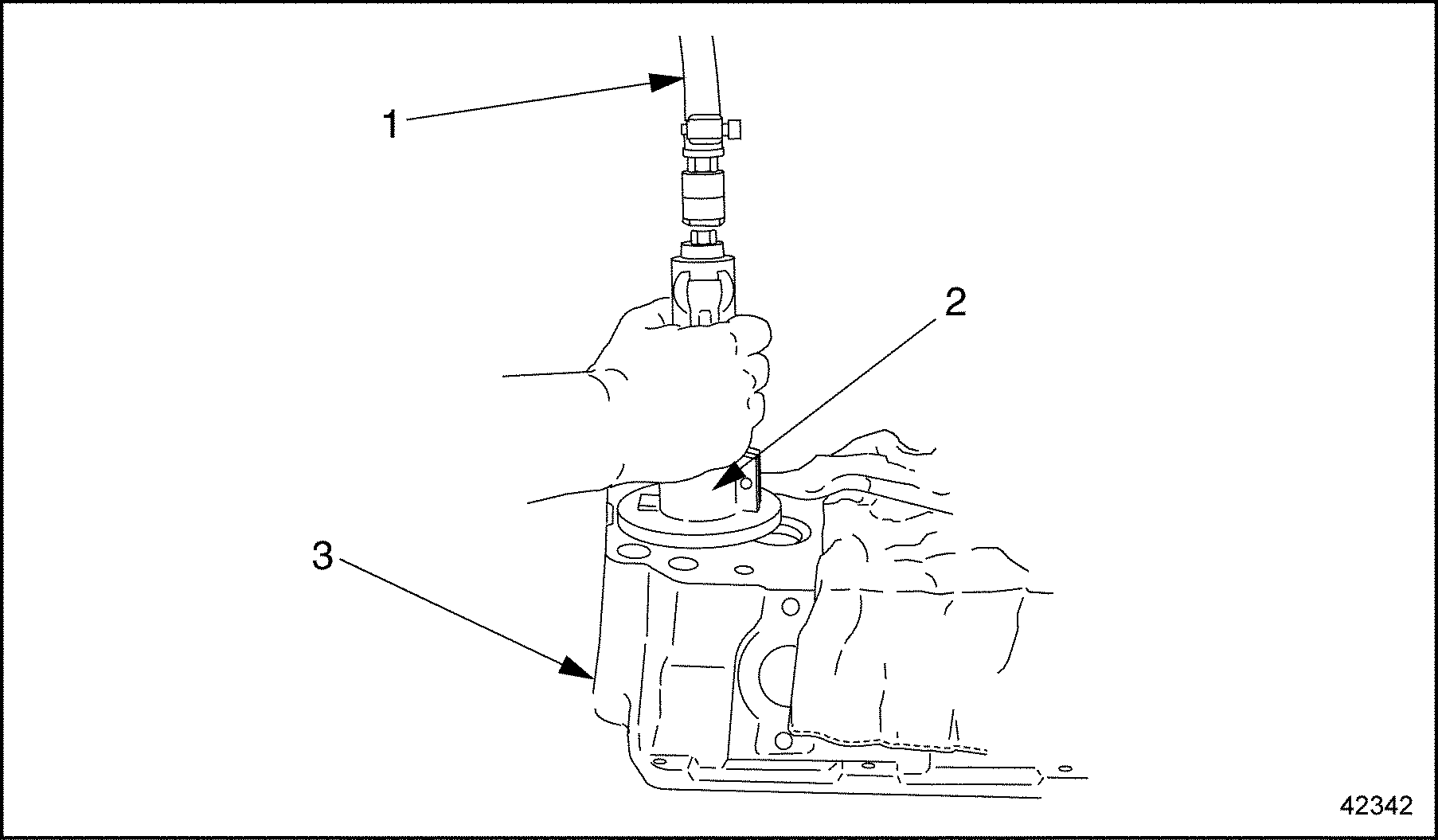 1
2
3
42342