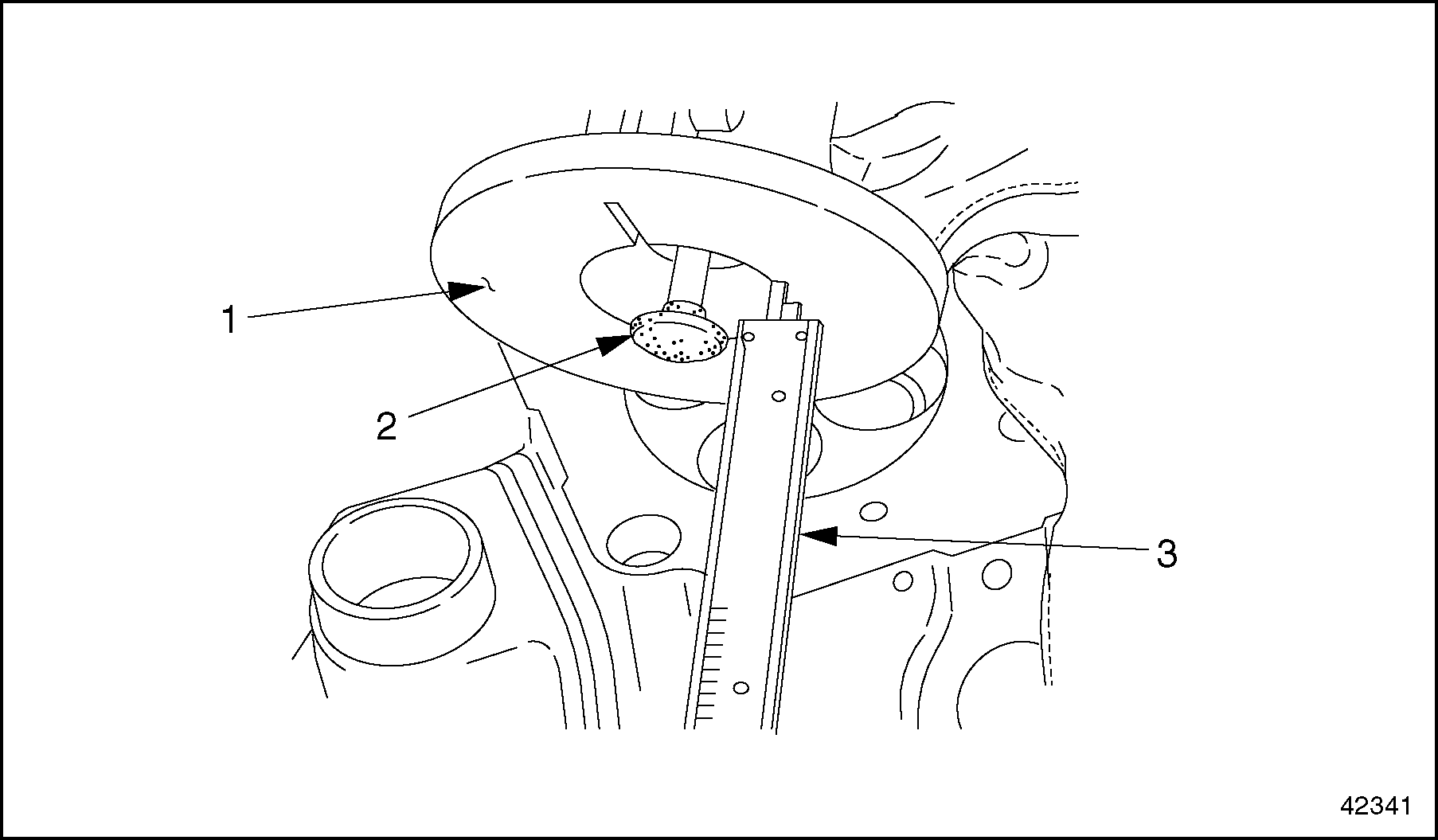 1

2

3

42341