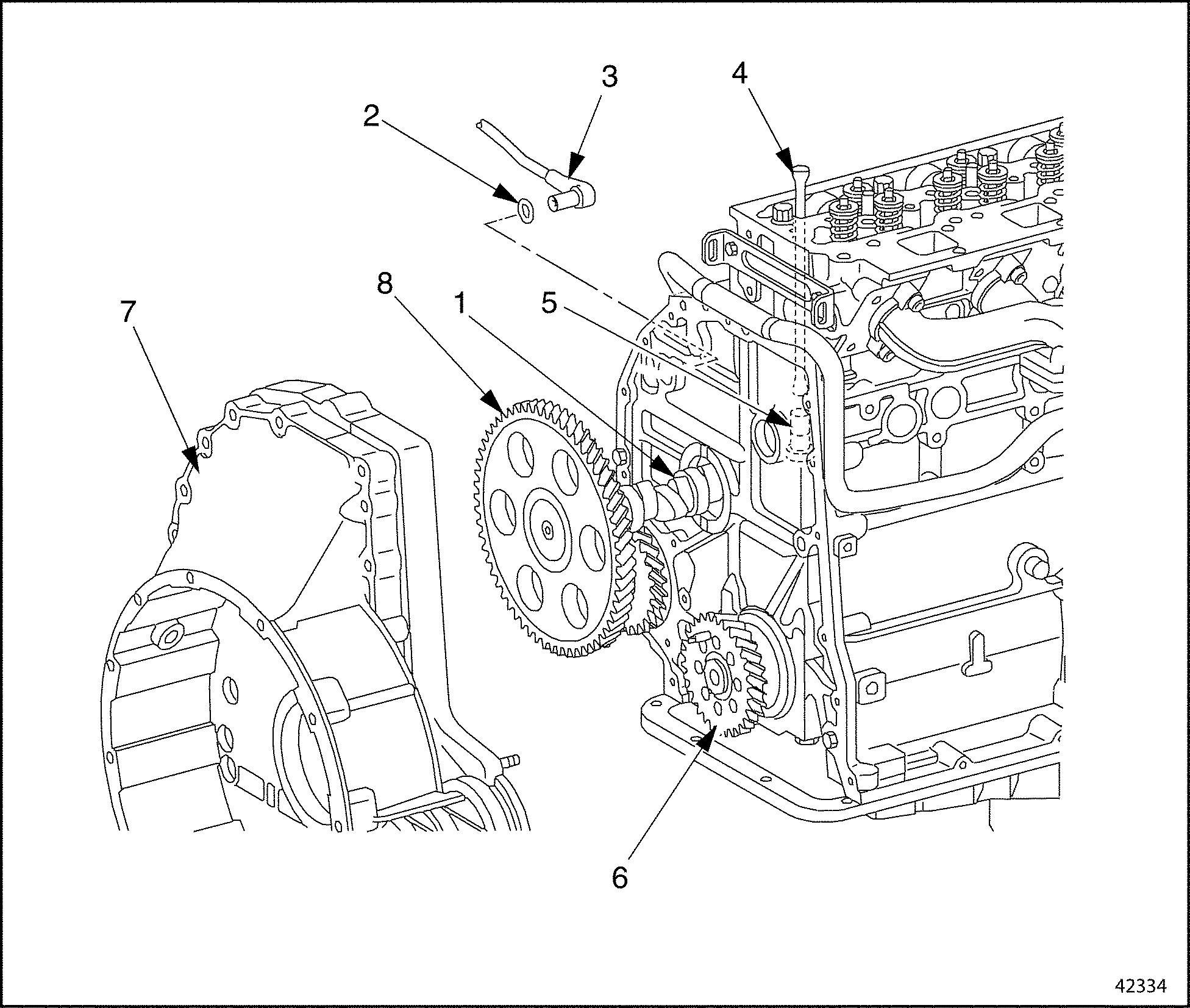 3
4
2
8
1
5
7
6
42334