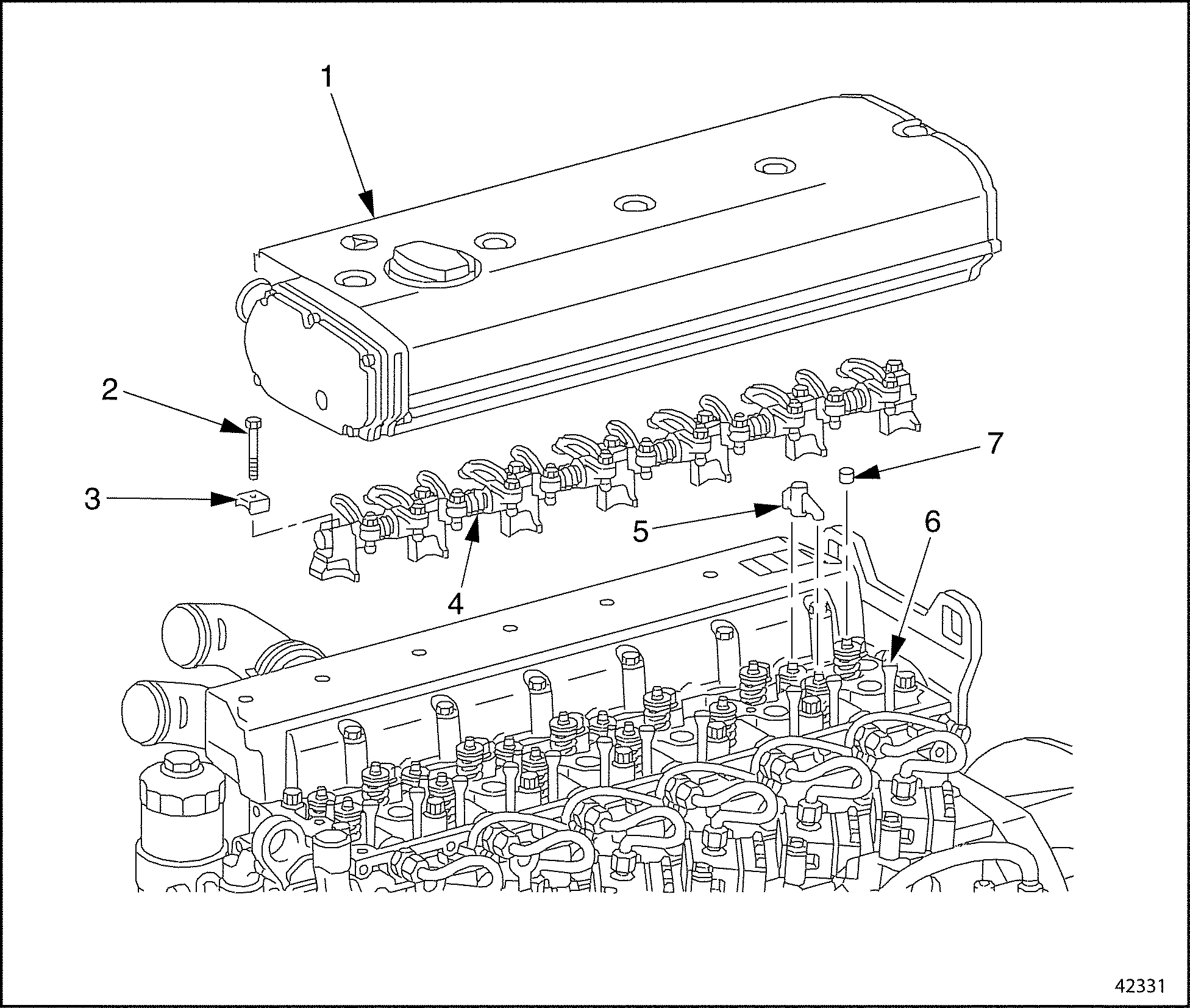 1
2
3
4
5
6
7
42331