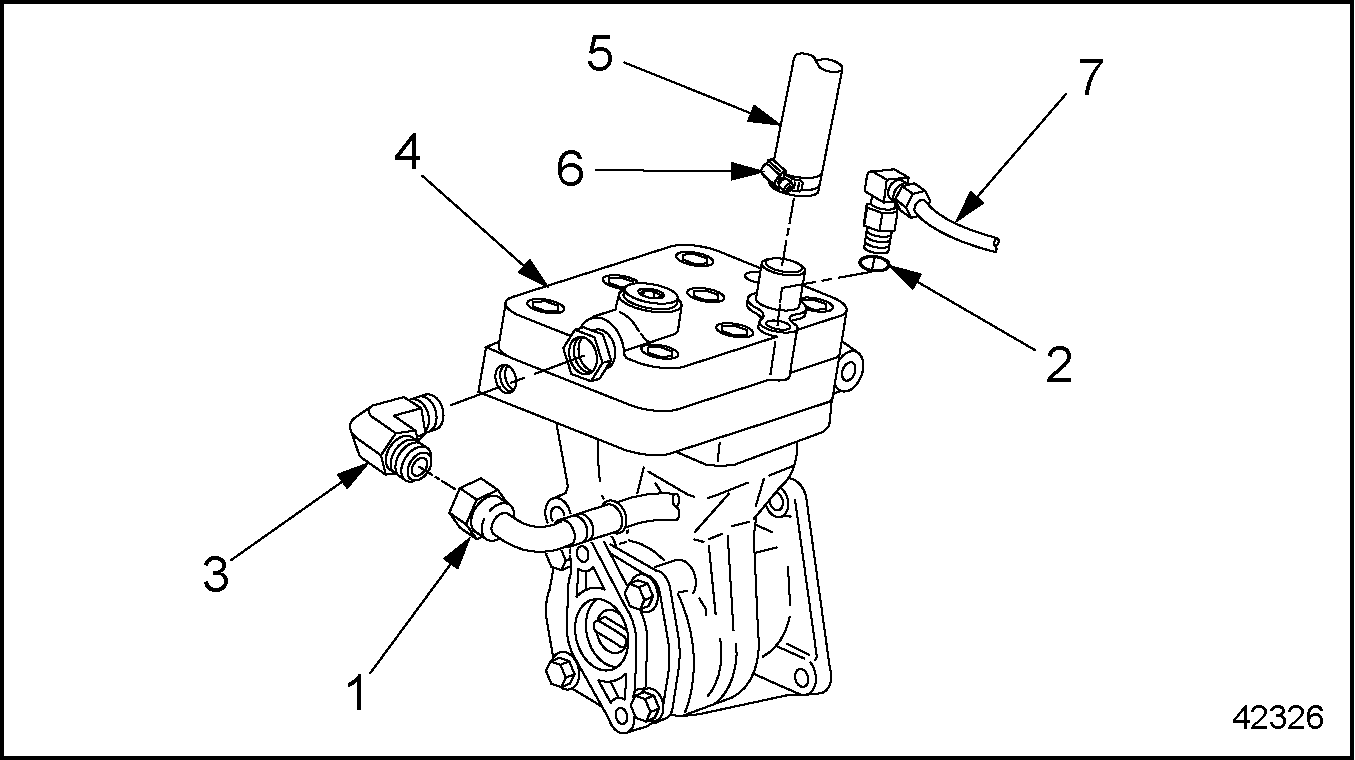 5
7
6
4
2
3
1
42326