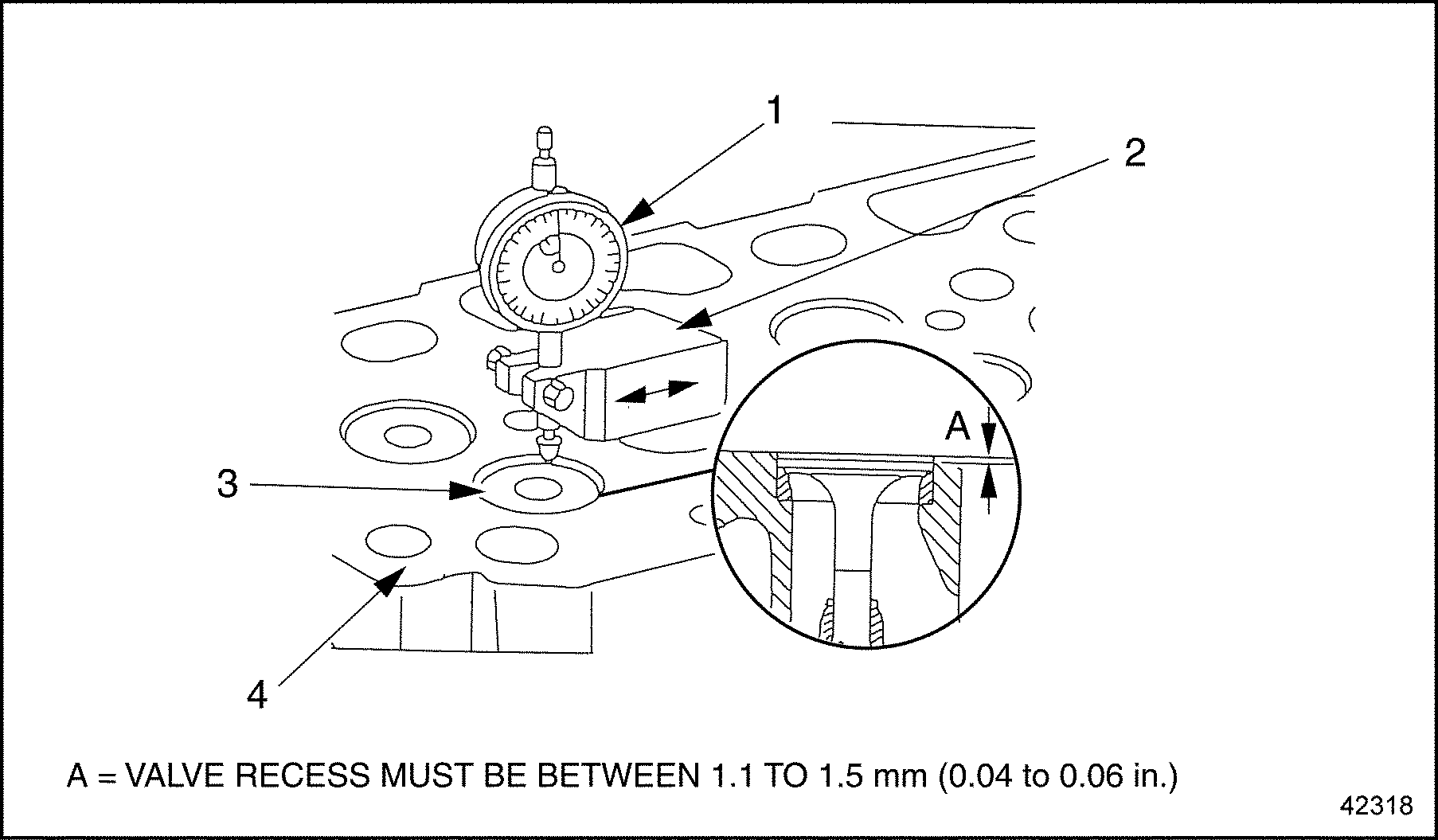 1

2

A

3

4

A = VALVE RECESS MUST BE BETWEEN 1.1 TO 1.5 mm (0.04 to 0.06 in.)

42318