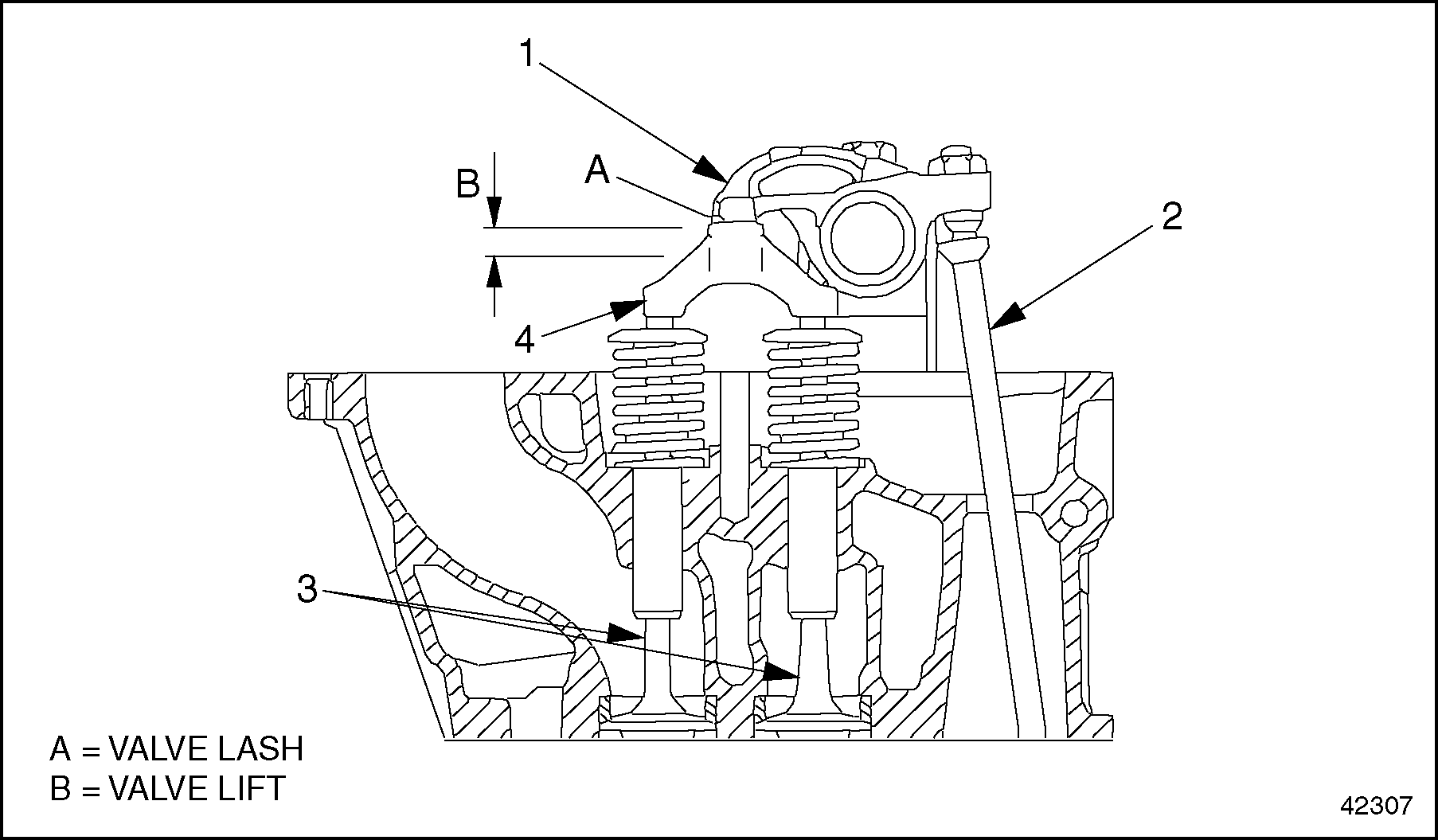 1

B

A

2

4

3

A = VALVE LASH
B = VALVE LIFT

42307