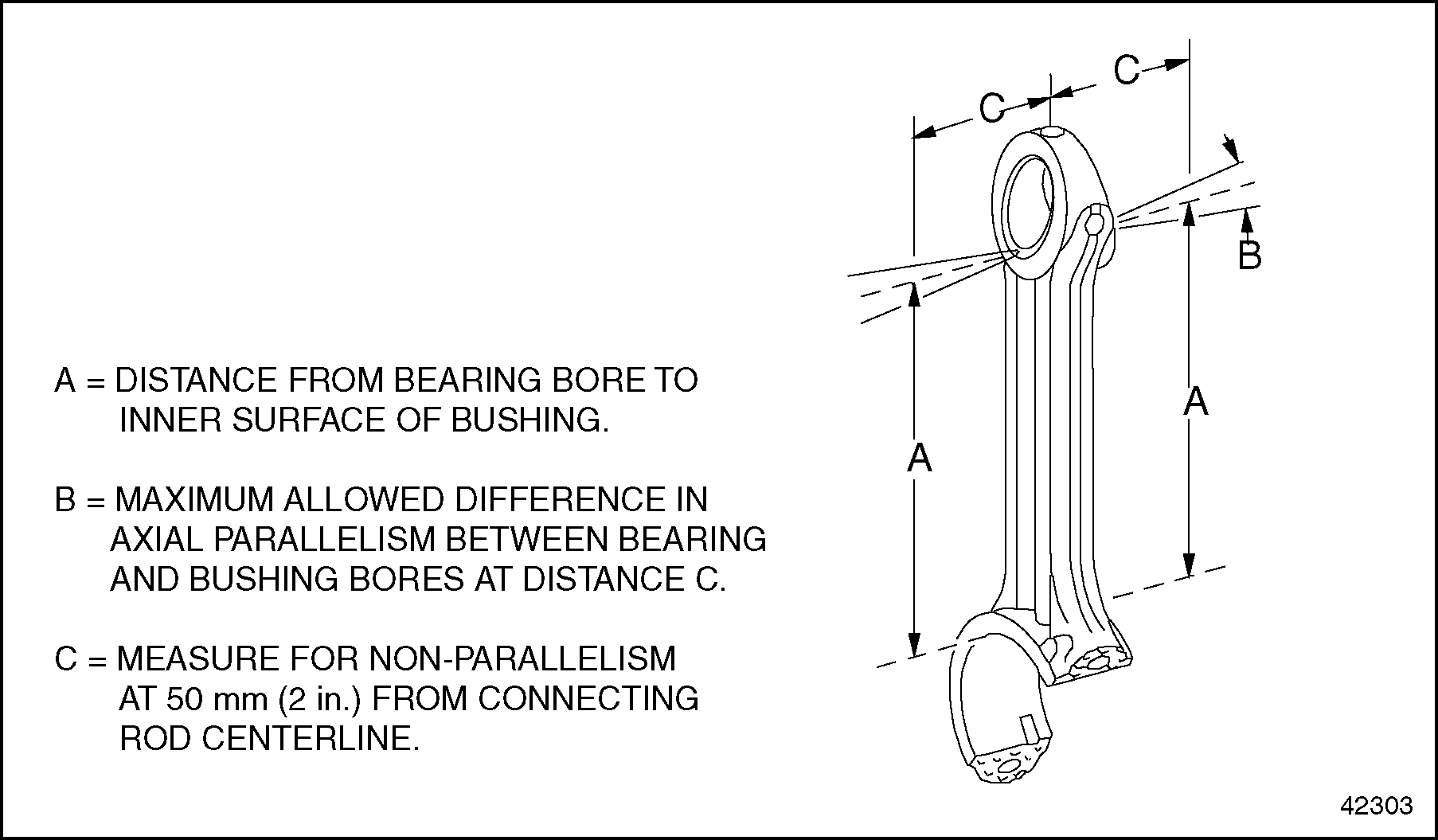 C

C

B

A

A

A = DISTANCE FROM BEARING BORE TO INNER SURFACE OF BUSHING.

B = MAXIMUM ALLOWED DIFFERENCE IN AXIAL PARALLELISM BETWEEN BEARING AND BUSHING BORES AT DISTANCE C.

C = MEASURE FOR NON-PARALLELISM AT 50 mm (2 in.) FROM CONNECTING ROD CENTERLINE.

42303