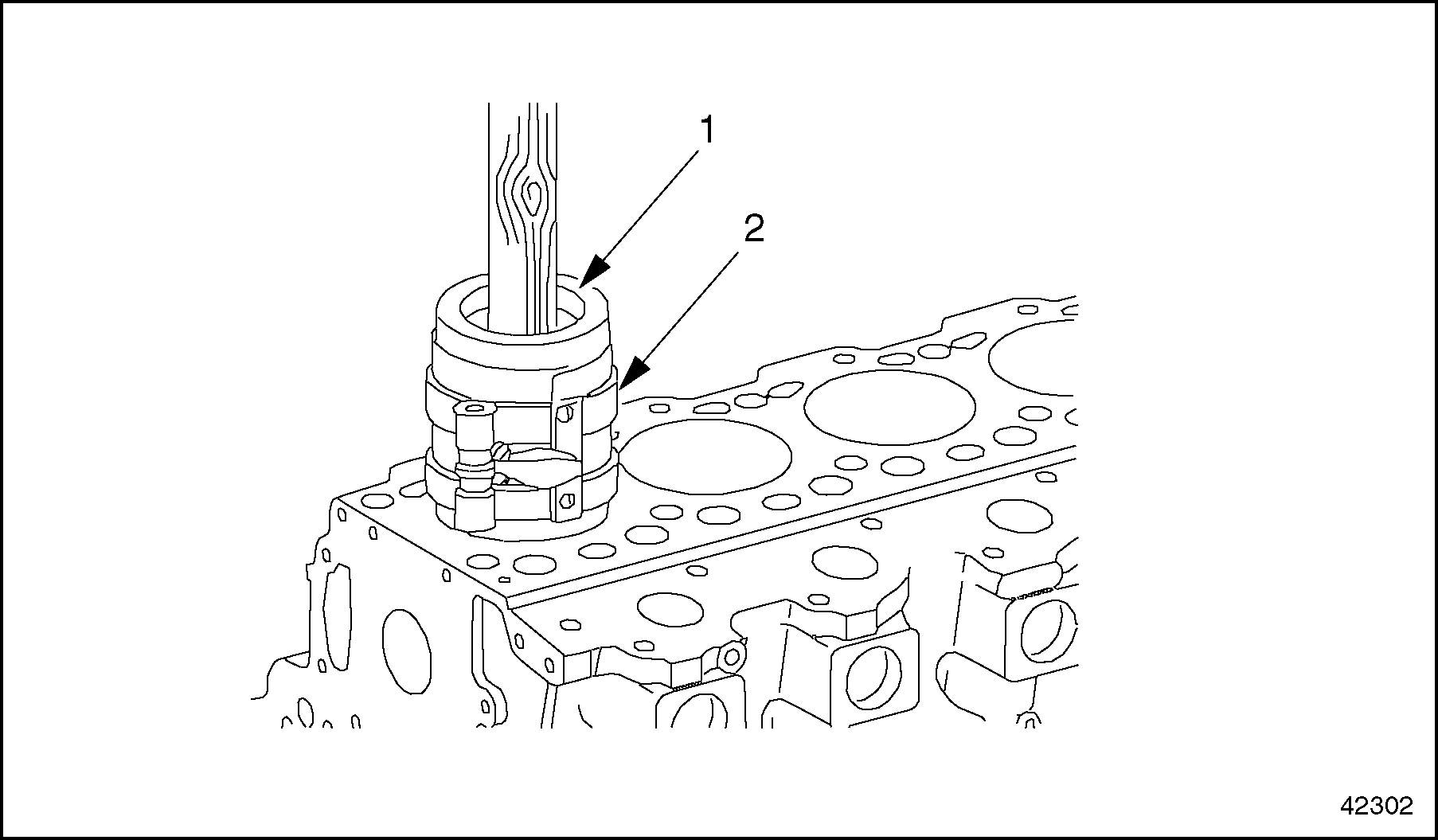 1
2
42302