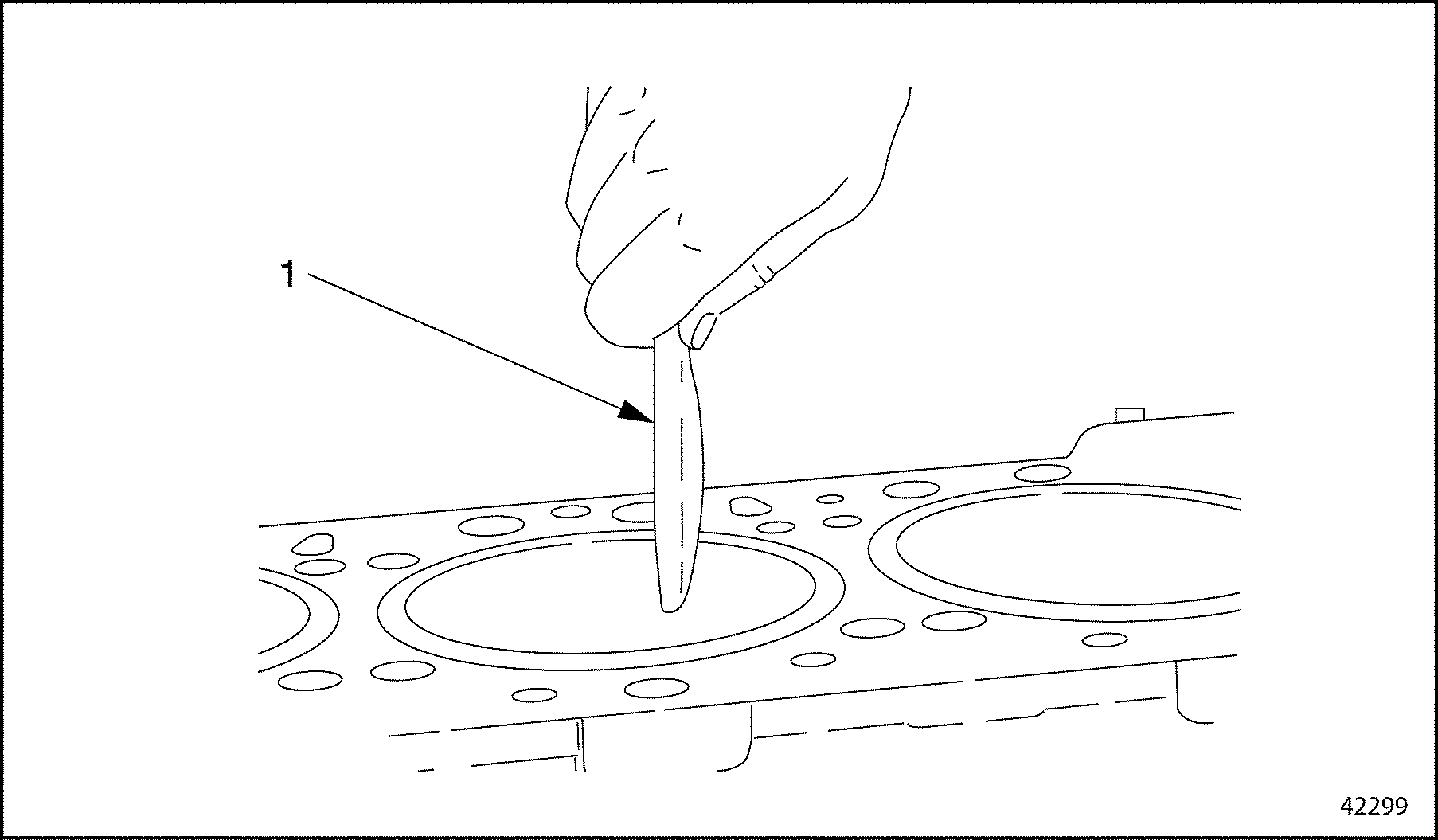 1

42299